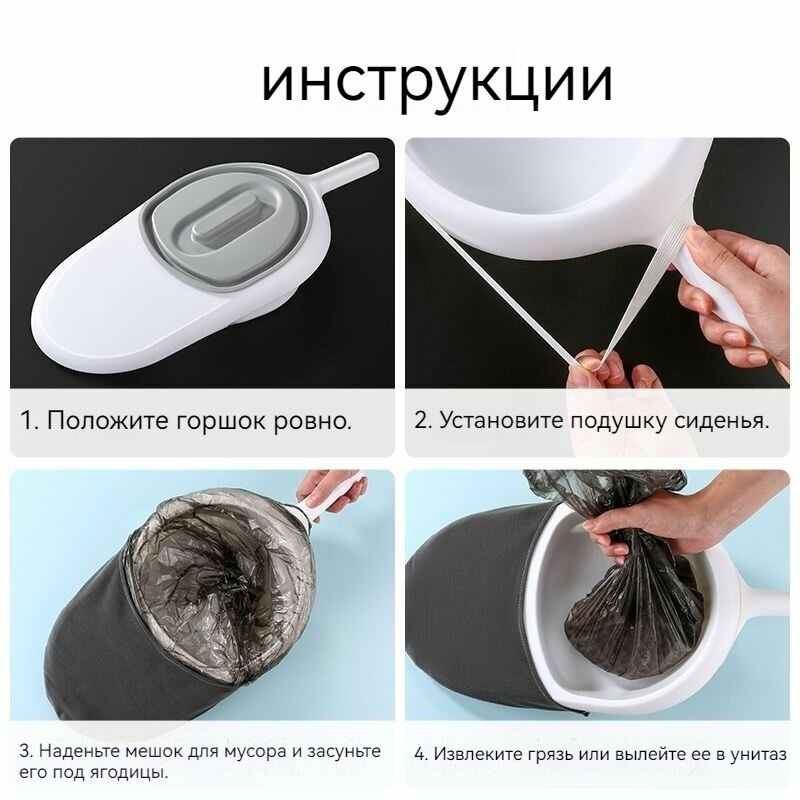 инструкции

1. Положите горшок ровно.

2. Установите подушку сиденья.

3. Наденьте мешок для мусора и засуньте его под ягодицы.

4. Извлеките грязь или вылейте ее в унитаз