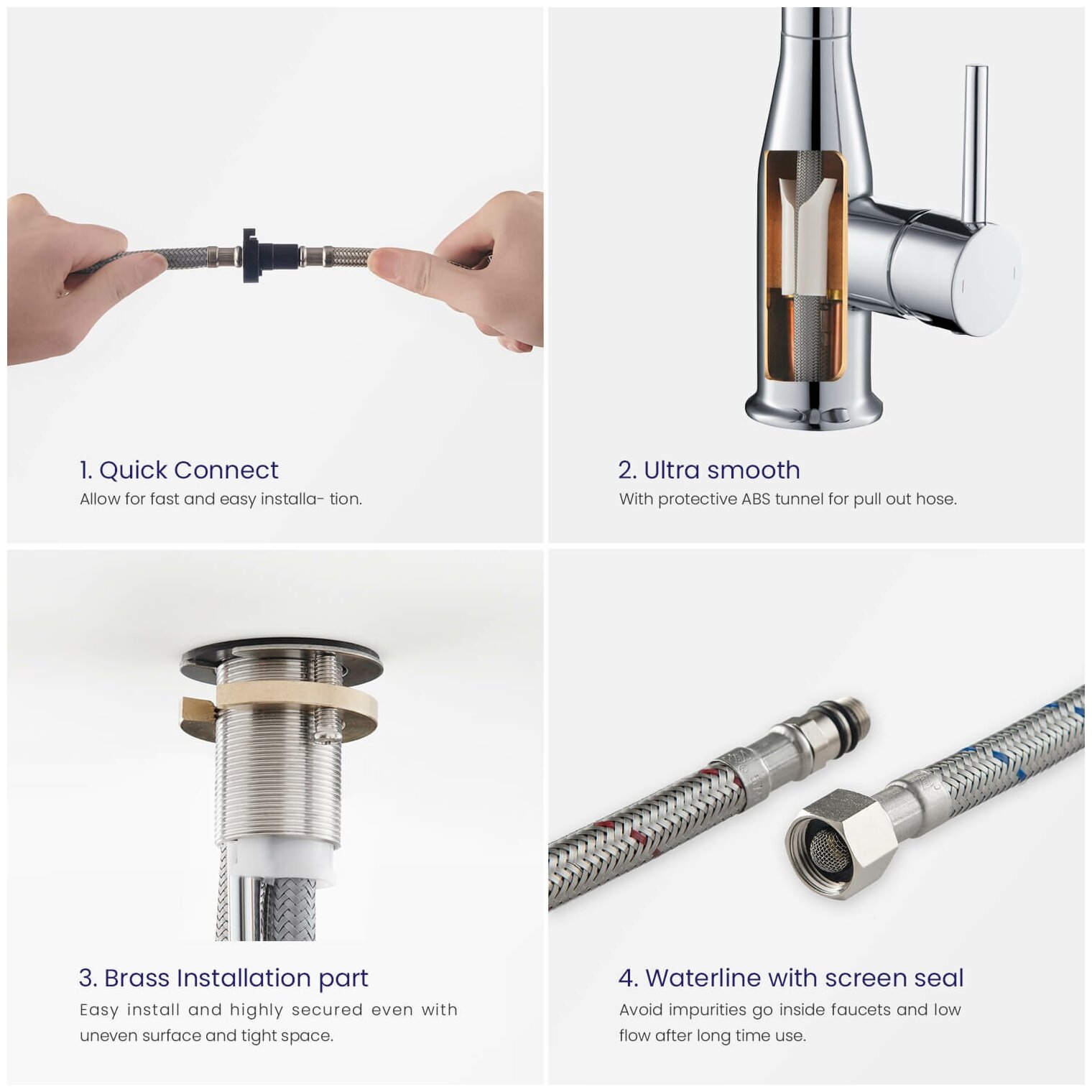 1. Quick Connect
Allow for fast and easy installa- tion.

2. Ultra smooth
With protective ABS tunnel for pull out hose.

3. Brass Installation part
Easy install and highly secured even with uneven surface and tight space.

4. Waterline with screen seal
Avoid impurities go inside faucets and low flow after long time use.