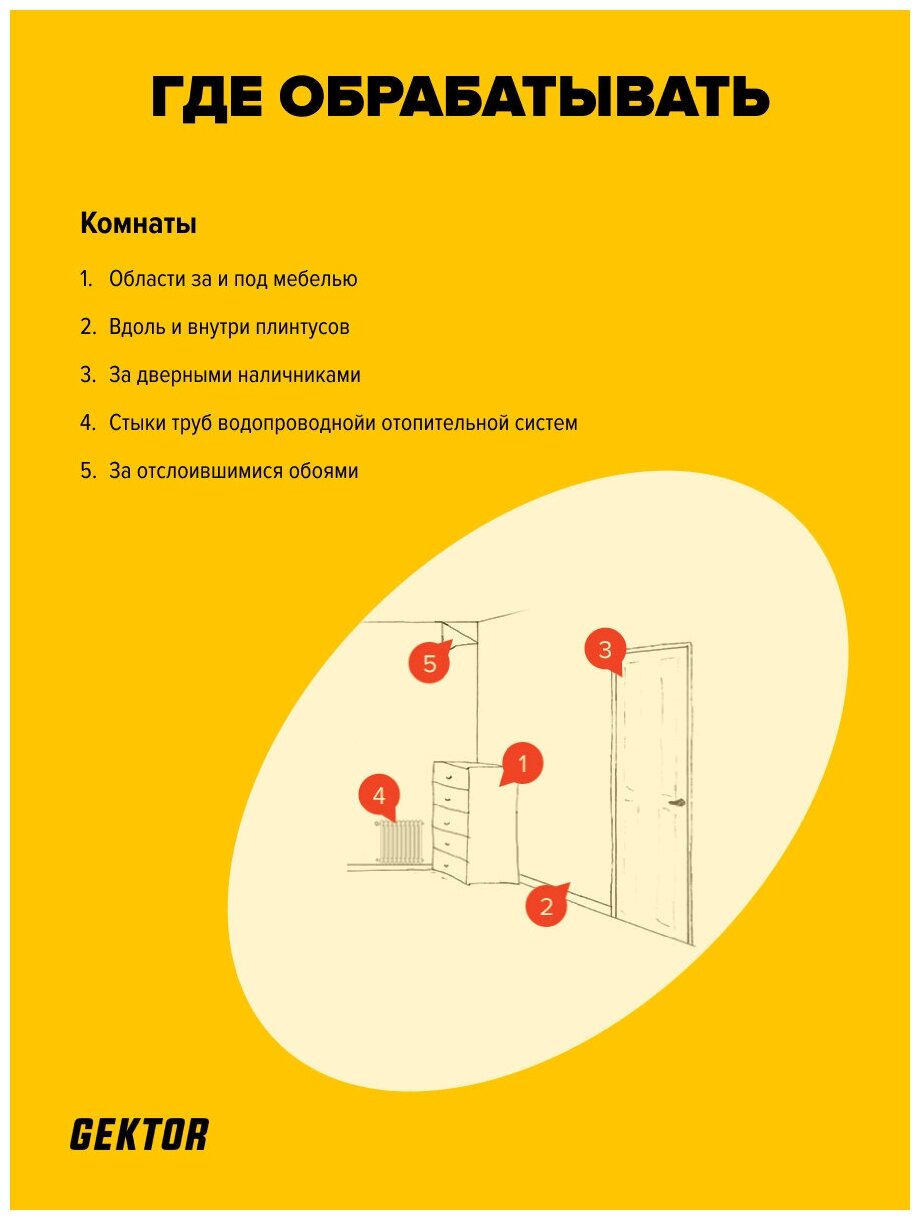 ГДЕ ОБРАБАТЫВАТЬ

Комнаты

1. Области за и под мебелью
2. Вдоль и внутри плинтусов
3. За дверными наличниками
4. Стыки труб водопроводнойи отопительной систем
5. За отслоившимися обоями

5
3
1
4
2

GEKTOR