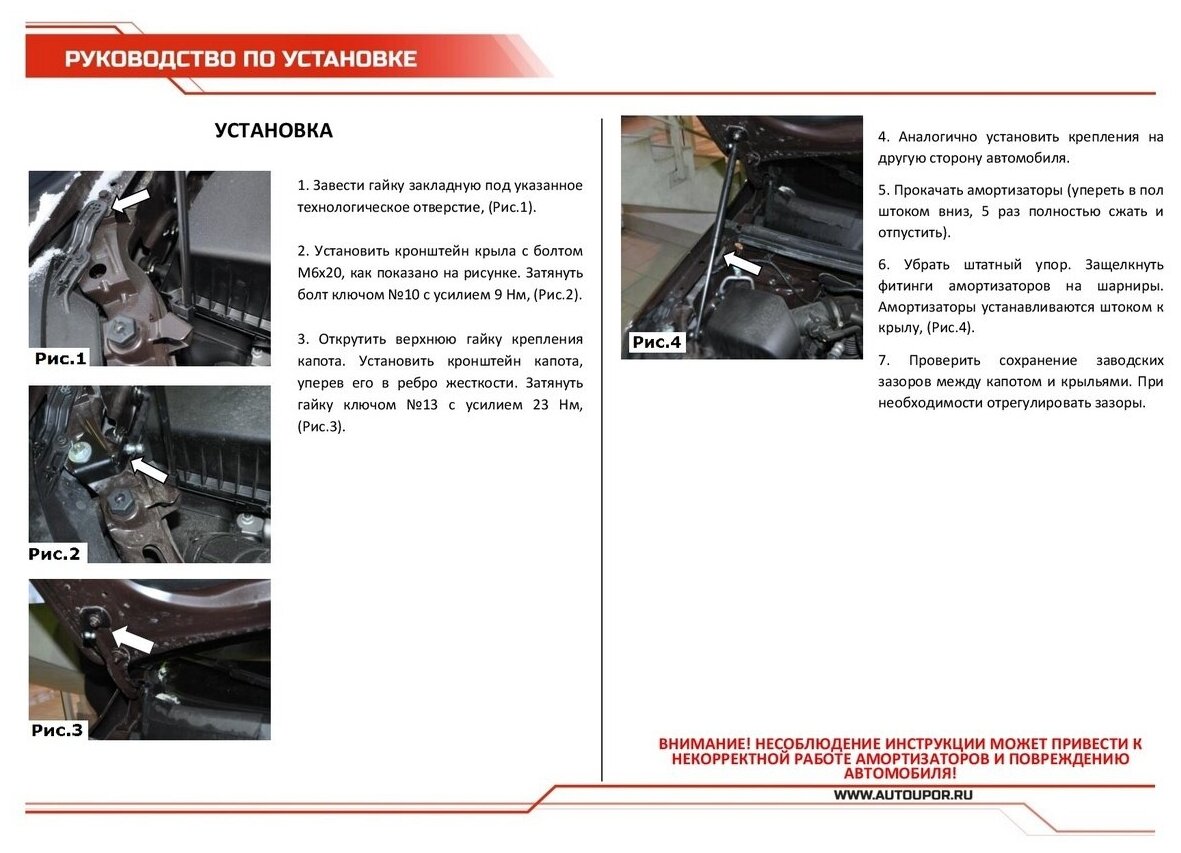 РУКОВОДСТВО ПО УСТАНОВКЕ

УСТАНОВКА

Рис.1

Рис.2

Рис.3

1. Завести гайку закладную под указанное технологическое отверстие, (Рис.1).

2. Установить кронштейн крыла с болтом М6х20, как показано на рисунке. Затянуть болт ключом №10 с усилием 9 Нм, (Рис.2).

3. Открутить верхнюю гайку крепления капота. Установить кронштейн капота, уперев его в ребро жесткости. Затянуть гайку ключом №13 с усилием 23 Нм, (Рис.3).

Рис.4

4. Аналогично установить крепления на другую сторону автомобиля.

5. Прокачать амортизаторы (упереть в пол штоком вниз, 5 раз полностью сжать и отпустить).

6. Убрать штатный упор. Защелкнуть фитинги амортизаторов на шарниры. Амортизаторы устанавливаются штоком к крылу, (Рис.4).

7. Проверить сохранение заводских зазоров между капотом и крыльями. При необходимости отрегулировать зазоры.

ВНИМАНИЕ! НЕСОБЛЮДЕНИЕ ИНСТРУКЦИИ МОЖЕТ ПРИВЕСТИ К НЕКОРРЕКТНОЙ РАБОТЕ АМОРТИЗАТОРОВ И ПОВРЕЖДЕНИЮ АВТОМОБИЛЯ!

WWW.AUTOUPOR.RU