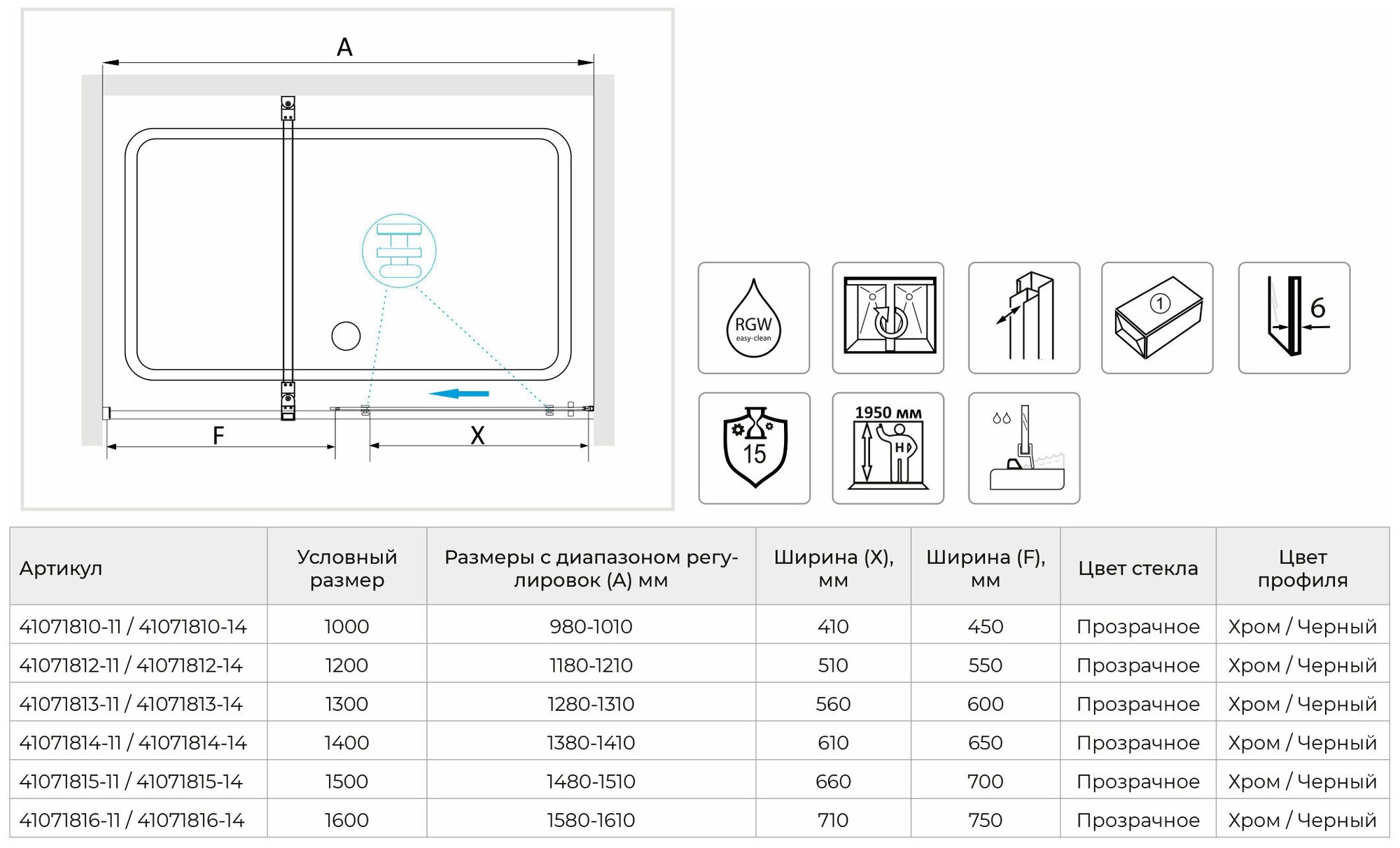 A

F

X

RGW
easy-clean

①

6

15

1950 мм

H

| Артикул | Условный размер | Размеры с диапазоном регулировок (A) мм | Ширина (X), мм | Ширина (F), мм | Цвет стекла | Цвет профиля |
|---|---|---|---|---|---|---|
| 41071810-11 / 41071810-14 | 1000 | 980-1010 | 410 | 450 | Прозрачное | Хром / Черный |
| 41071812-11 / 41071812-14 | 1200 | 1180-1210 | 510 | 550 | Прозрачное | Хром / Черный |
| 41071813-11 / 41071813-14 | 1300 | 1280-1310 | 560 | 600 | Прозрачное | Хром / Черный |
| 41071814-11 / 41071814-14 | 1400 | 1380-1410 | 610 | 650 | Прозрачное | Хром / Черный |
| 41071815-11 / 41071815-14 | 1500 | 1480-1510 | 660 | 700 | Прозрачное | Хром / Черный |
| 41071816-11 / 41071816-14 | 1600 | 1580-1610 | 710 | 750 | Прозрачное | Хром / Черный |