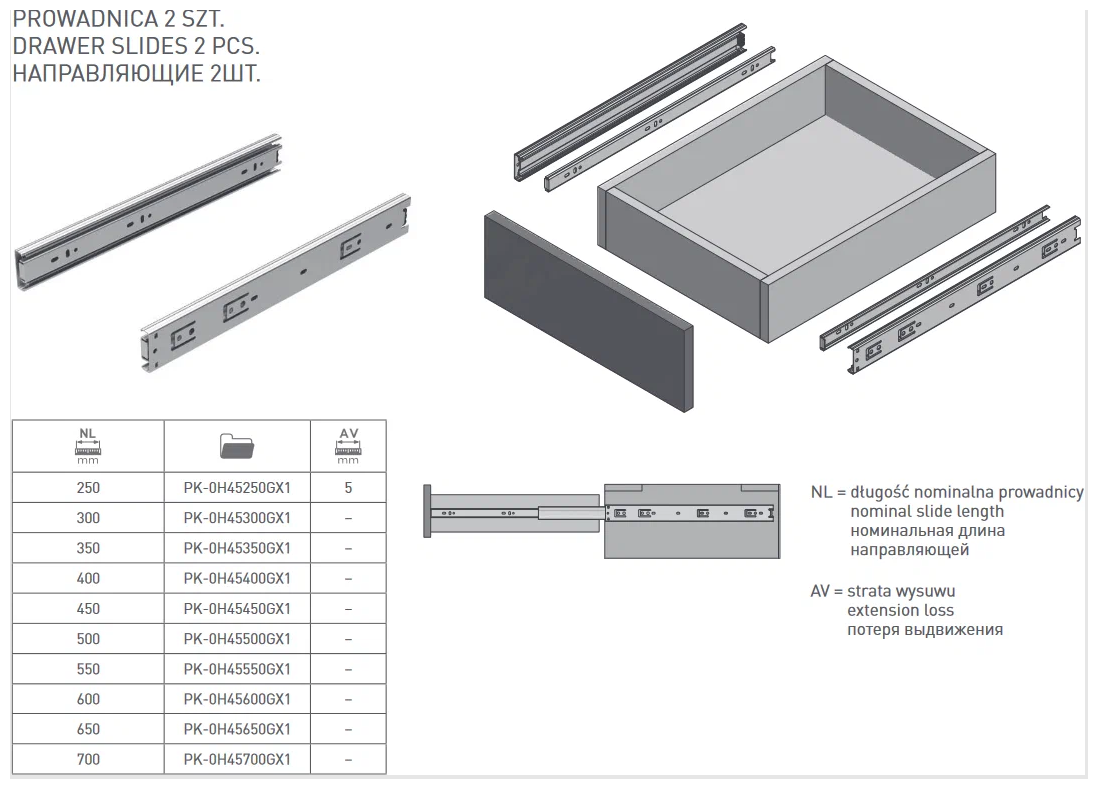 PROWADNICA 2 SZT.
DRAWER SLIDES 2 PCS.
НАПРАВЛЯЮЩИЕ 2ШТ.

| NL mm | | AV mm |
|---|---|---|
| 250 | PK-0H45250GX1 | 5 |
| 300 | PK-0H45300GX1 | – |
| 350 | PK-0H45350GX1 | – |
| 400 | PK-0H45400GX1 | – |
| 450 | PK-0H45450GX1 | – |
| 500 | PK-0H45500GX1 | – |
| 550 | PK-0H45550GX1 | – |
| 600 | PK-0H45600GX1 | – |
| 650 | PK-0H45650GX1 | – |
| 700 | PK-0H45700GX1 | – |

NL = długość nominalna prowadnicy
nominal slide length
номинальная длина направляющей

AV = strata wysuwu
extension loss
потеря выдвижения