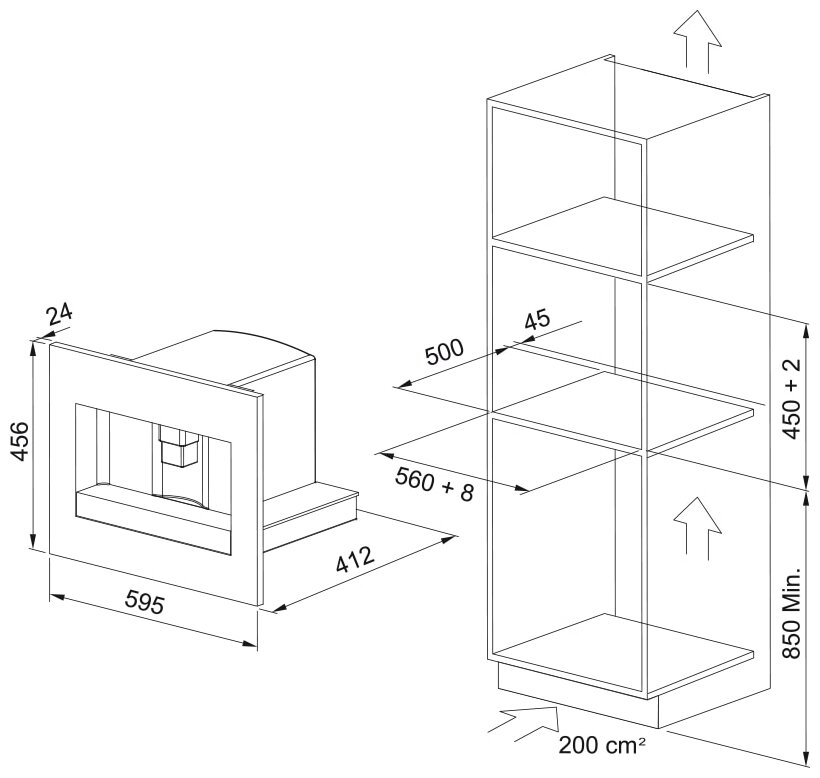 24
456
595
412
500
45
560 + 8
450 + 2
850 Min.
200 cm²