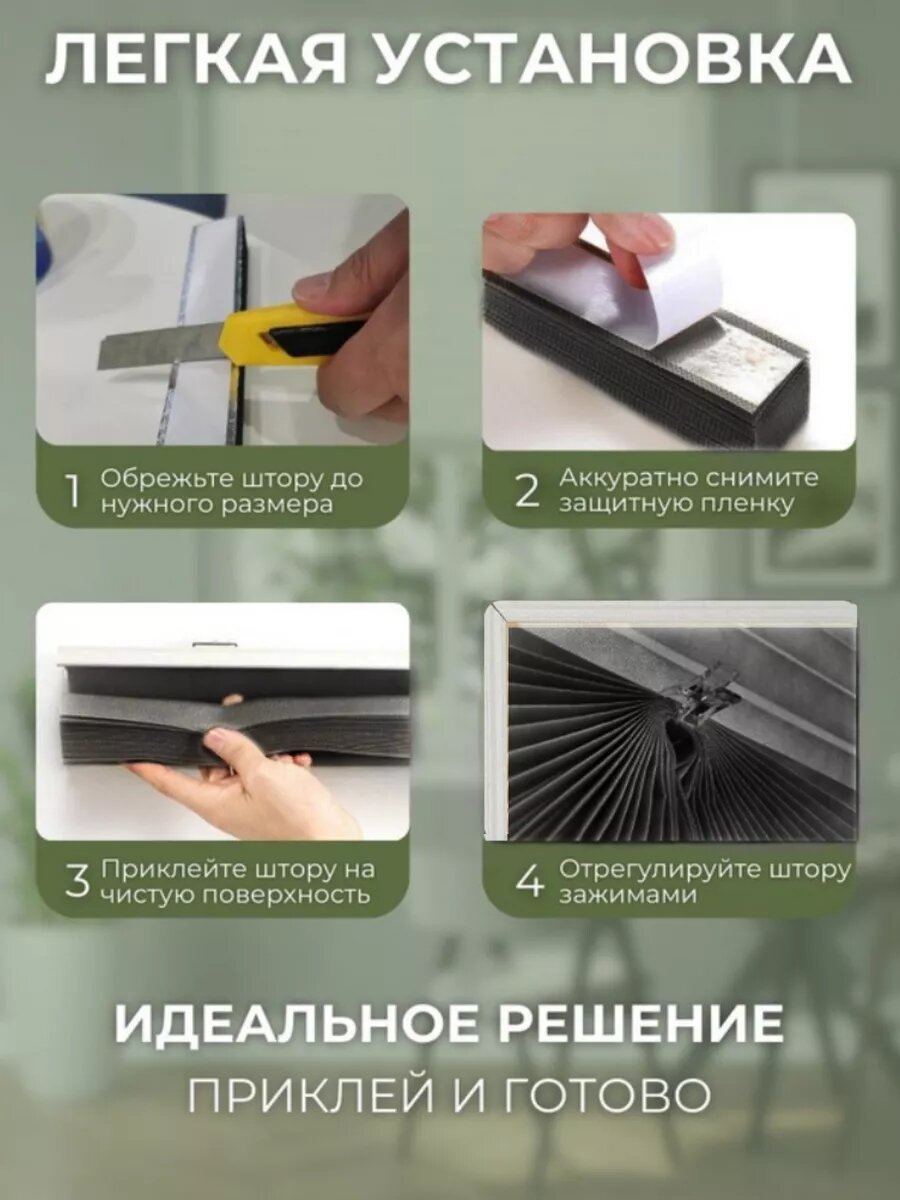 ЛЕГКАЯ УСТАНОВКА

1 Обрежьте штору до нужного размера

2 Аккуратно снимите защитную пленку

3 Приклейте штору на чистую поверхность

4 Отрегулируйте штору зажимами

ИДЕАЛЬНОЕ РЕШЕНИЕ

ПРИКЛЕЙ И ГОТОВО