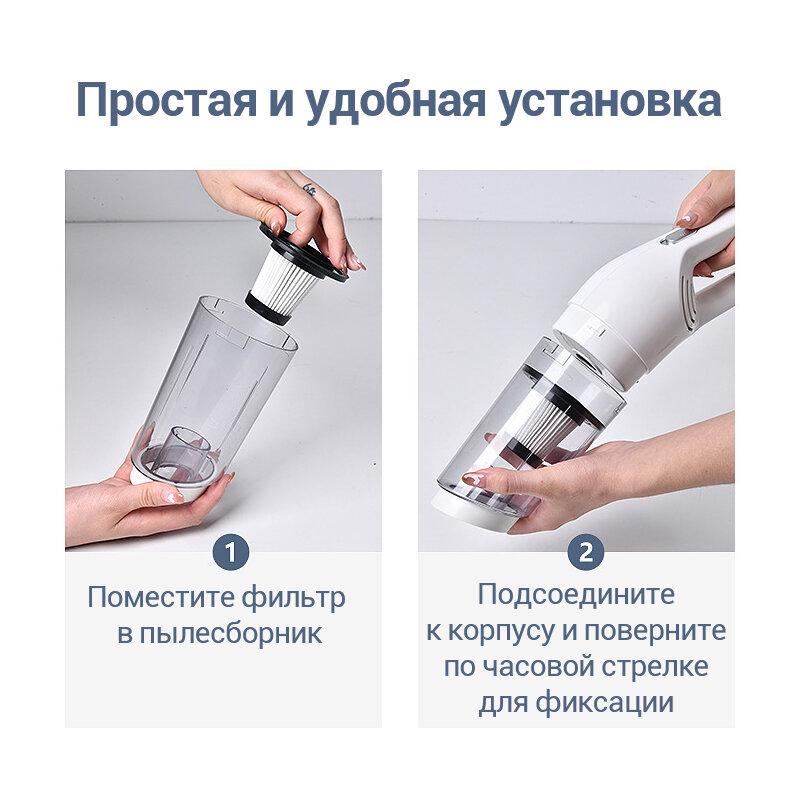 Простая и удобная установка

1

Поместите фильтр в пылесборник

2

Подсоедините к корпусу и поверните по часовой стрелке для фиксации