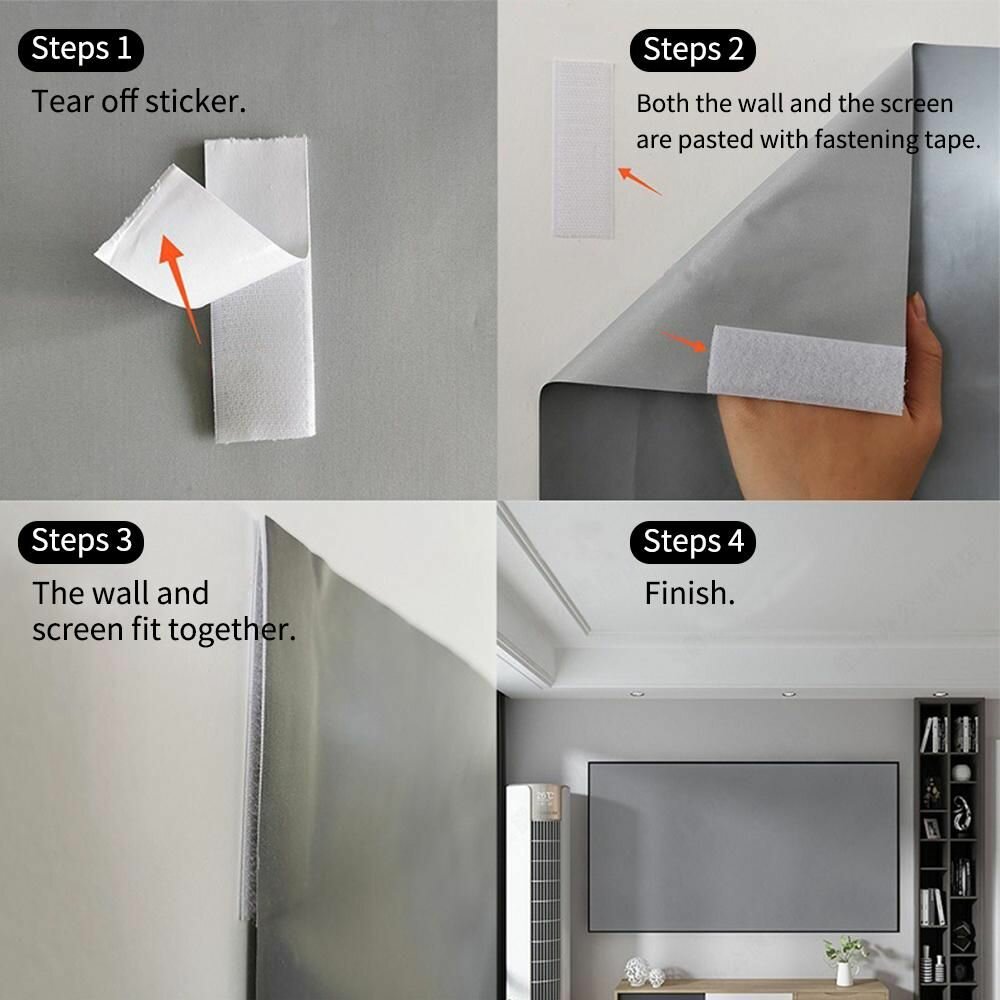 Steps 1
Tear off sticker.

Steps 2
Both the wall and the screen are pasted with fastening tape.

Steps 3
The wall and screen fit together.

Steps 4
Finish.