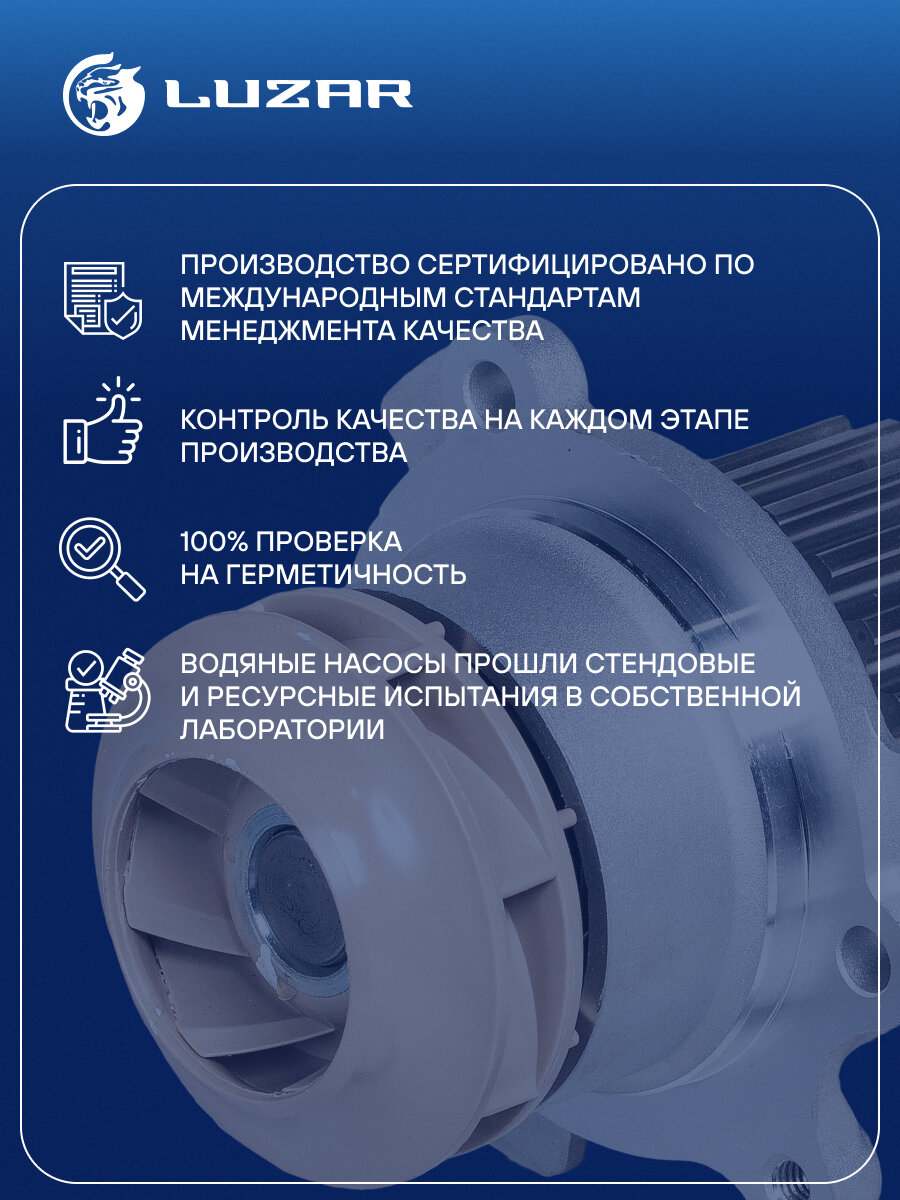 LUZAR

ПРОИЗВОДСТВО СЕРТИФИЦИРОВАНО ПО МЕЖДУНАРОДНЫМ СТАНДАРТАМ МЕНЕДЖМЕНТА КАЧЕСТВА

КОНТРОЛЬ КАЧЕСТВА НА КАЖДОМ ЭТАПЕ ПРОИЗВОДСТВА

100% ПРОВЕРКА НА ГЕРМЕТИЧНОСТЬ

ВОДЯНЫЕ НАСОСЫ ПРОШЛИ СТЕНДОВЫЕ И РЕСУРСНЫЕ ИСПЫТАНИЯ В СОБСТВЕННОЙ ЛАБОРАТОРИИ