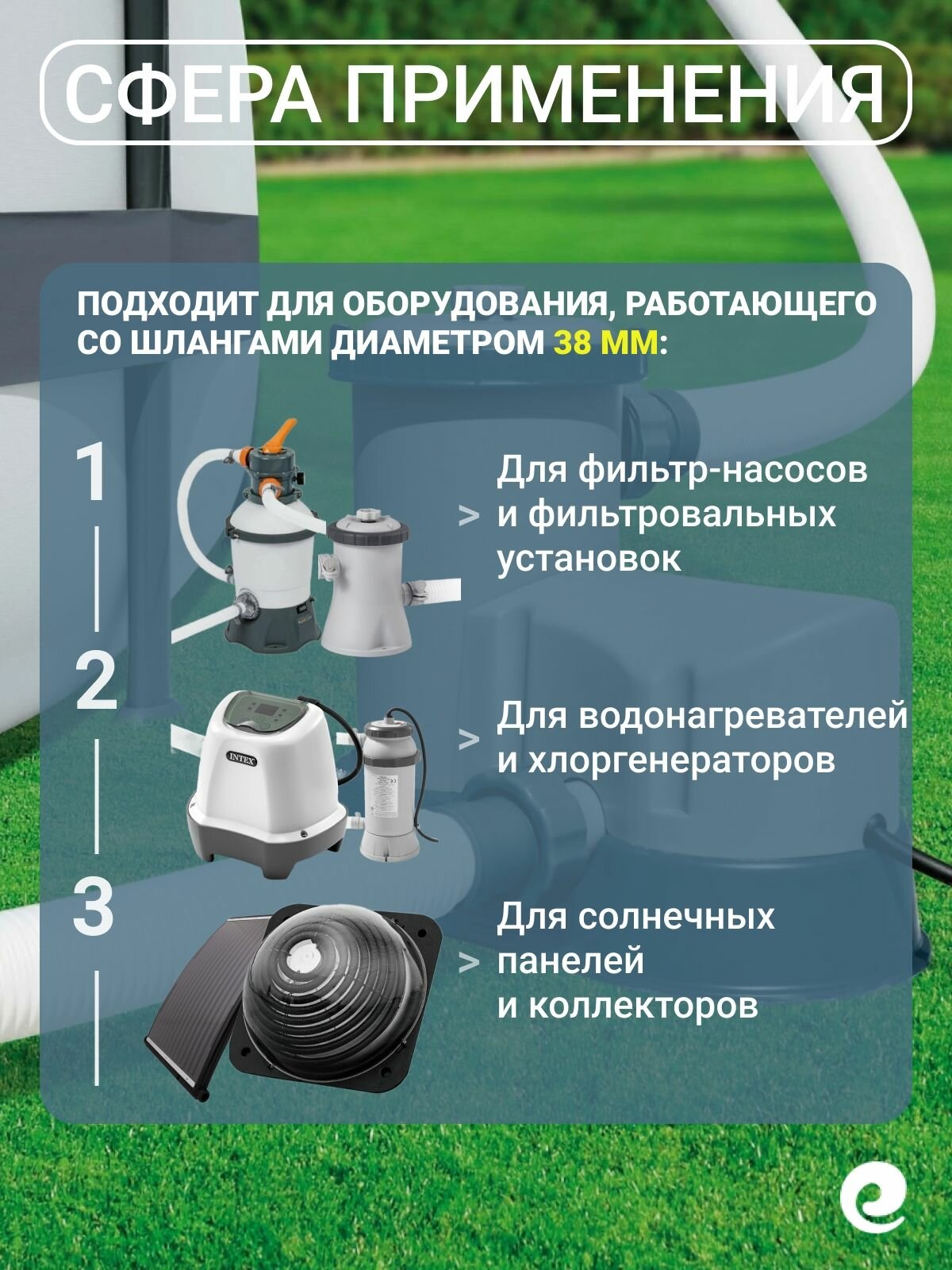 СФЕРА ПРИМЕНЕНИЯ

ПОДХОДИТ ДЛЯ ОБОРУДОВАНИЯ, РАБОТАЮЩЕГО СО ШЛАНГАМИ ДИАМЕТРОМ 38 ММ:

1

> Для фильтр-насосов и фильтровальных установок

2

INTEX

> Для водонагревателей и хлоргенераторов

3

> Для солнечных панелей и коллекторов