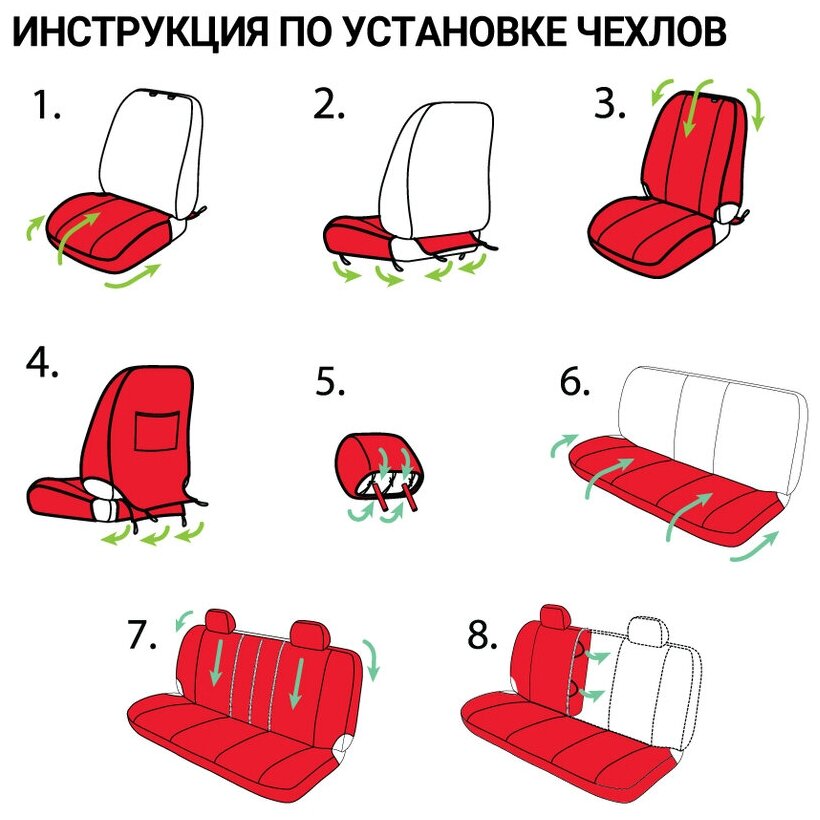 ИНСТРУКЦИЯ ПО УСТАНОВКЕ ЧЕХЛОВ

1.

2.

3.

4.

5.

6.

7.

8.