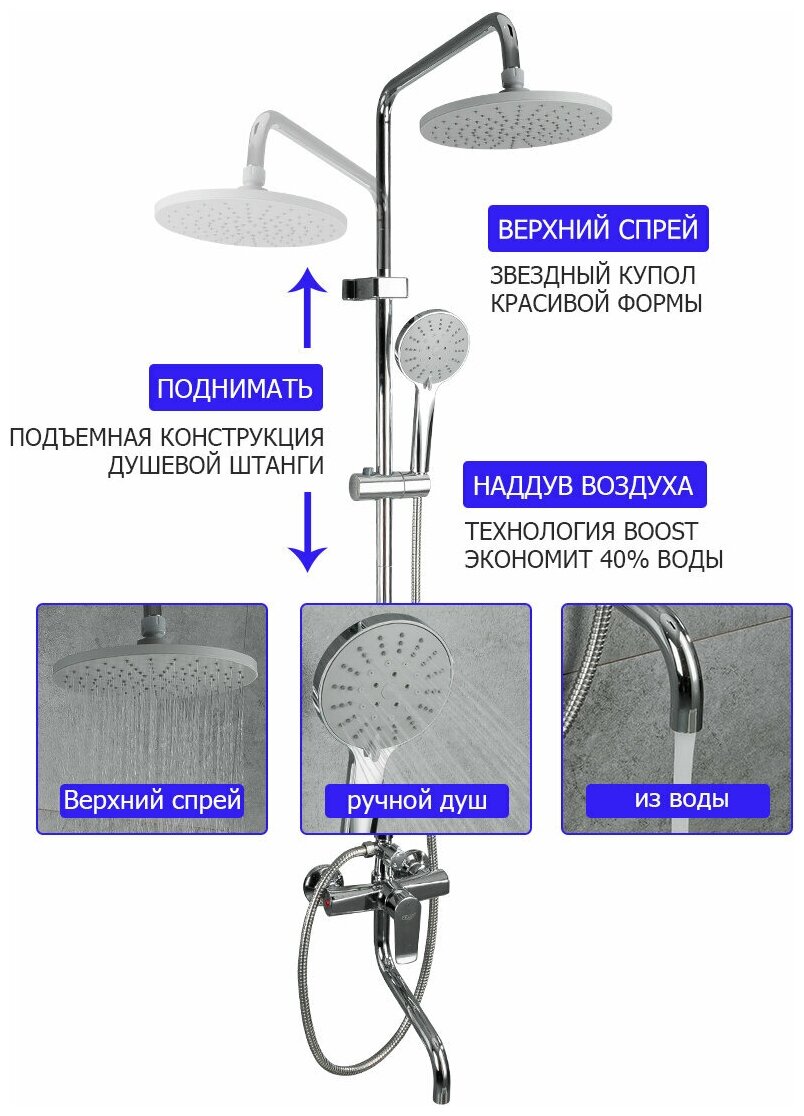 ВЕРХНИЙ СПРЕЙ

ЗВЕЗДНЫЙ КУПОЛ КРАСИВОЙ ФОРМЫ

ПОДНИМАТЬ

ПОДЪЕМНАЯ КОНСТРУКЦИЯ ДУШЕВОЙ ШТАНГИ

НАДДУВ ВОЗДУХА

ТЕХНОЛОГИЯ BOOST ЭКОНОМИТ 40% ВОДЫ

Верхний спрей

ручной душ

из воды