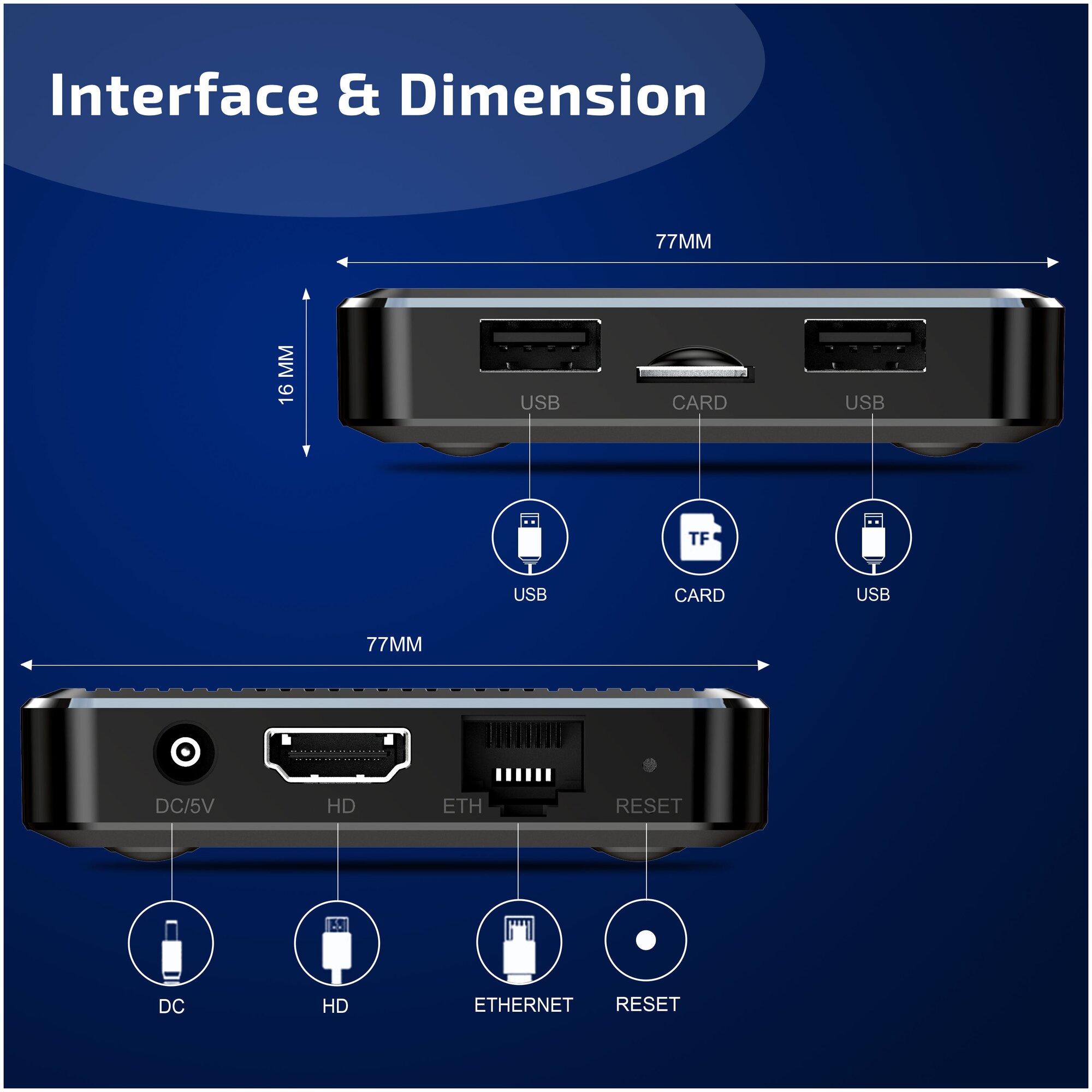 Interface & Dimension

77MM

16 MM

USB

CARD

USB

TF

USB

CARD

USB

77MM

DC/5V

HD

ETH

RESET

DC

HD

ETHERNET

RESET