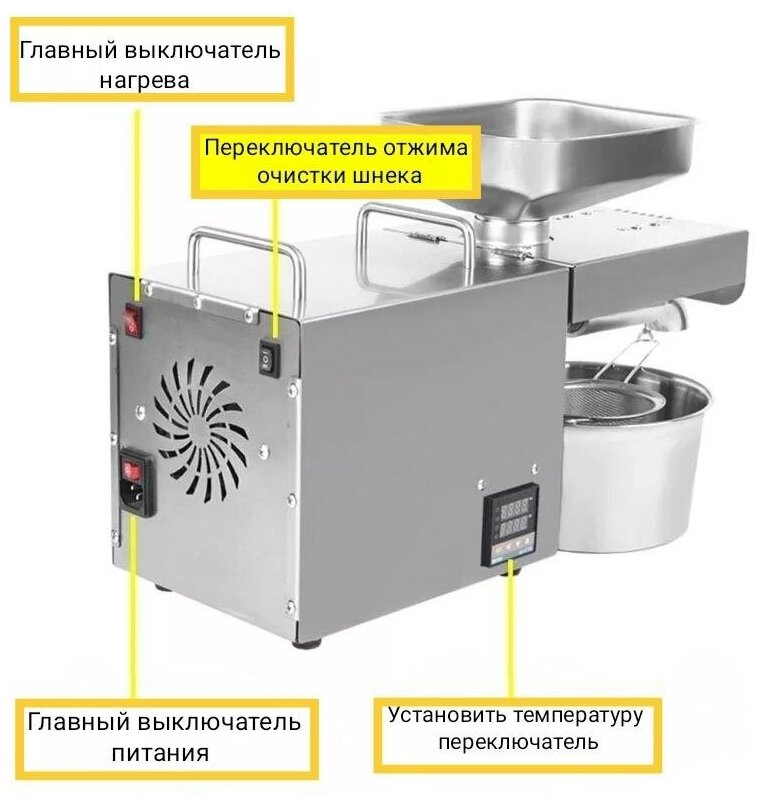 Главный выключатель нагрева

Переключатель отжима очистки шнека

Главный выключатель питания

Установить температуру переключатель