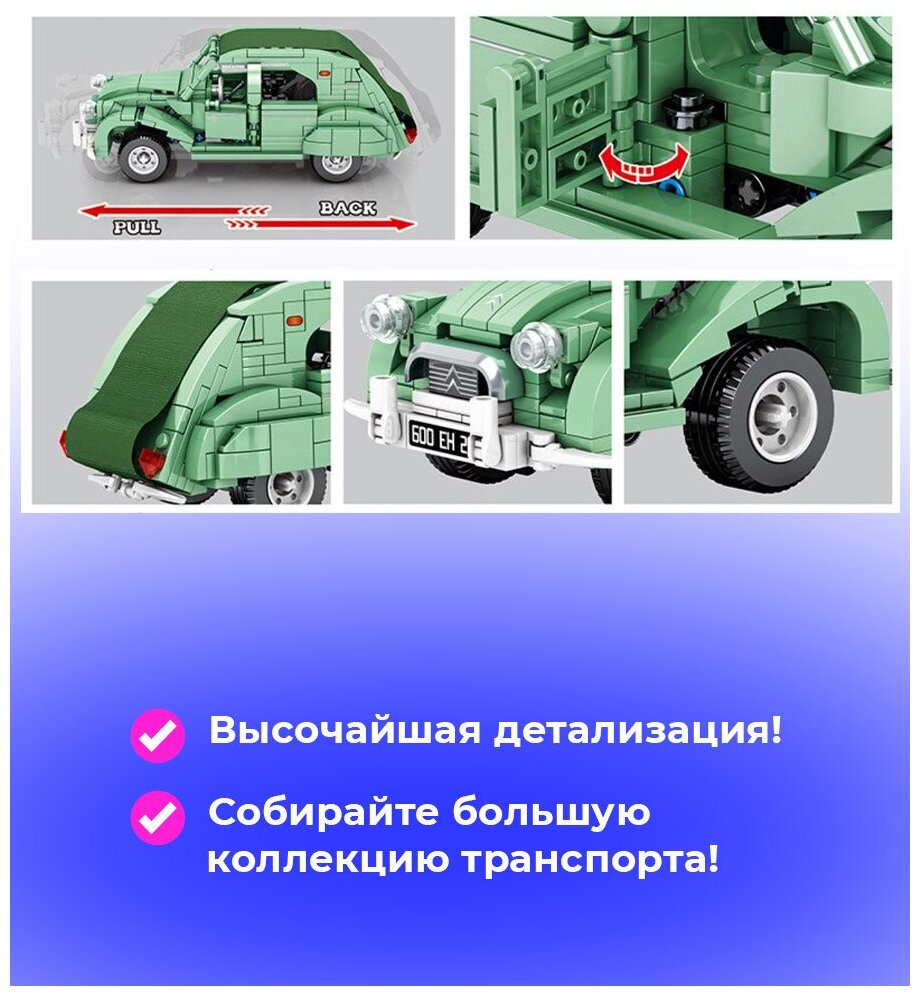 PULL

BACK

600 EH 2

Высочайшая детализация!

Собирайте большую коллекцию транспорта!