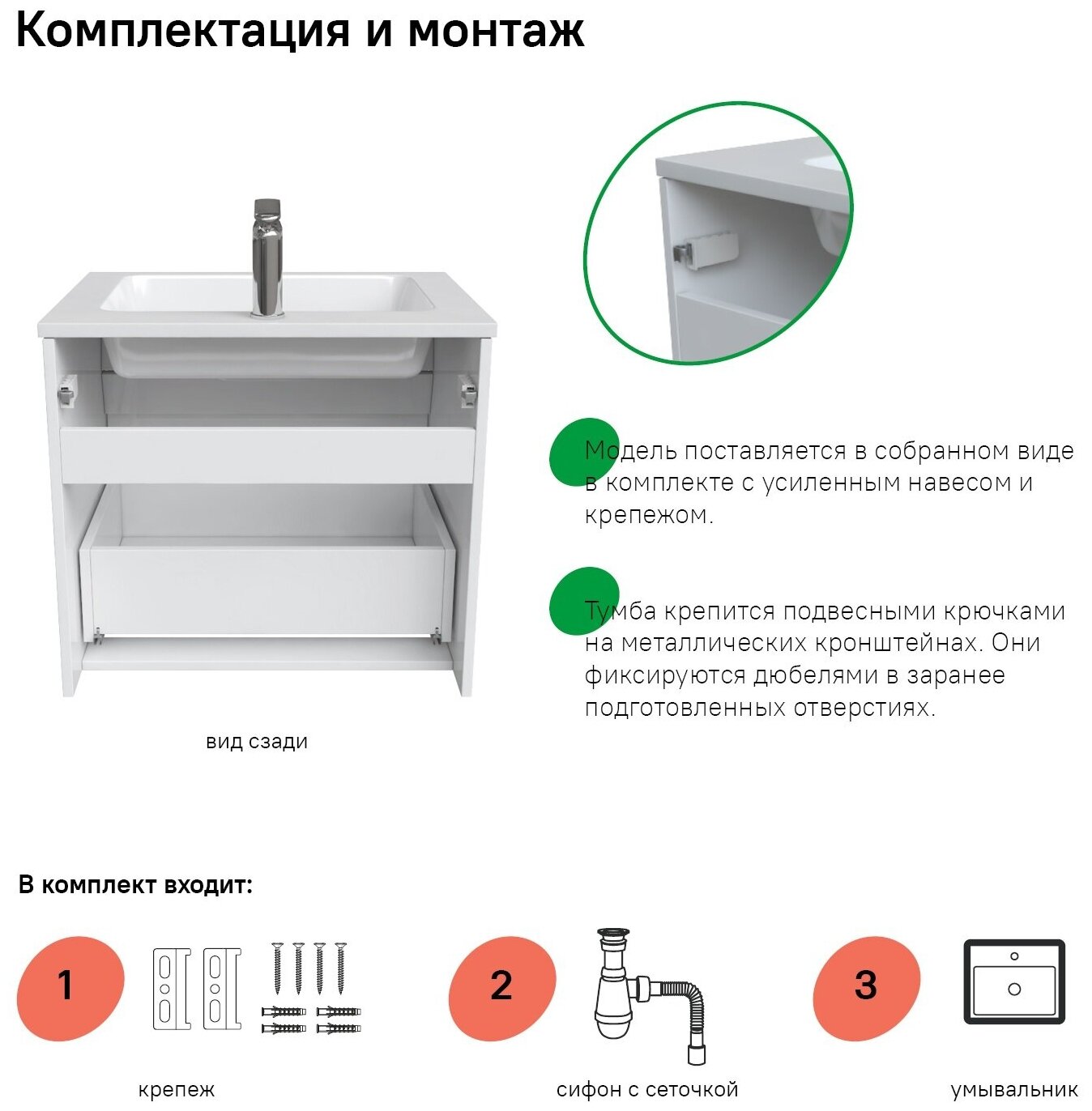 Комплектация и монтаж

вид сзади

Модель поставляется в собранном виде в комплекте с усиленным навесом и крепежом.

Тумба крепится подвесными крючками на металлических кронштейнах. Они фиксируются дюбелями в заранее подготовленных отверстиях.

В комплект входит:

1

крепеж

2

сифон с сеточкой

3

умывальник