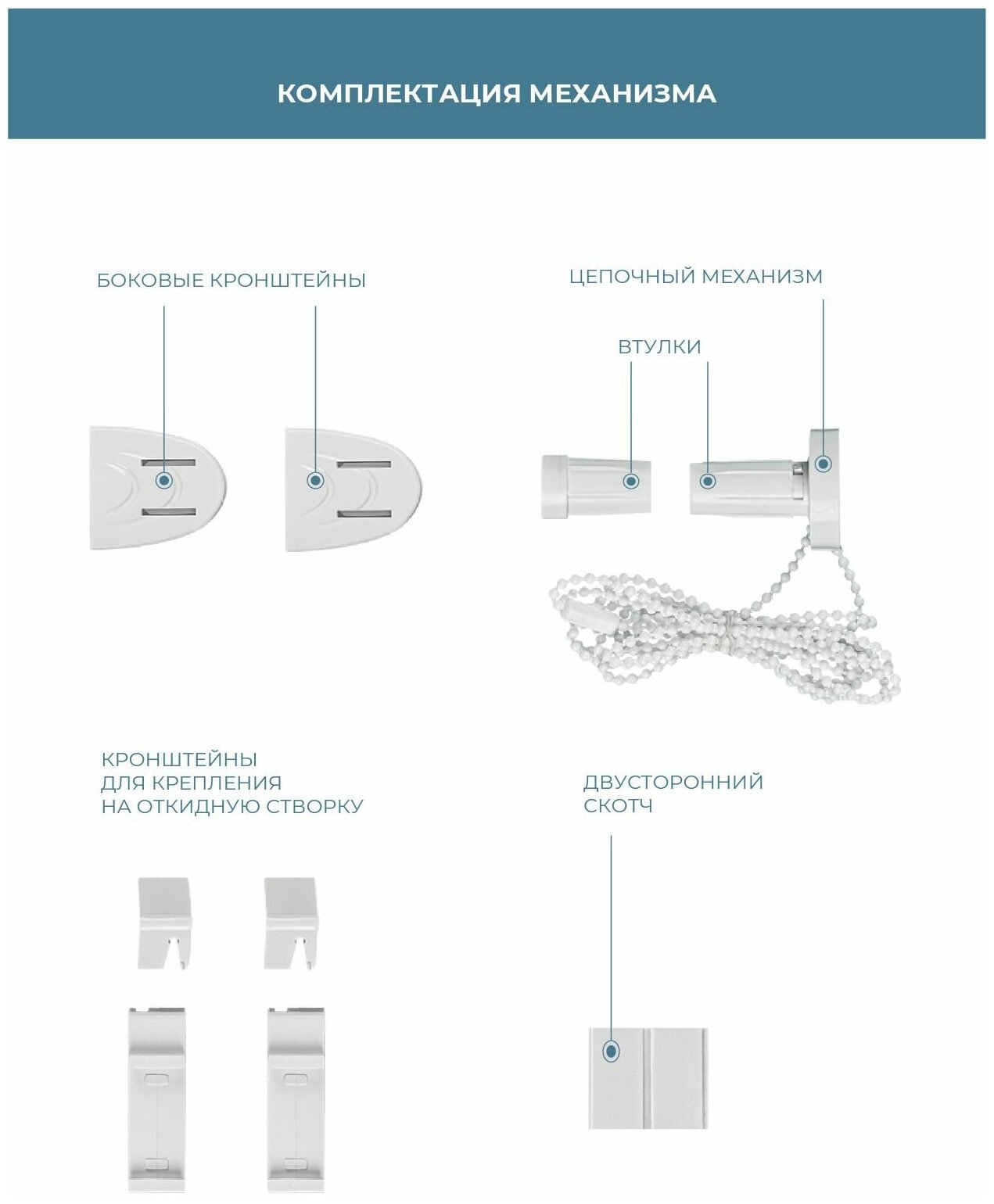 КОМПЛЕКТАЦИЯ МЕХАНИЗМА

БОКОВЫЕ КРОНШТЕЙНЫ

ЦЕПОЧНЫЙ МЕХАНИЗМ

ВТУЛКИ

КРОНШТЕЙНЫ
ДЛЯ КРЕПЛЕНИЯ
НА ОТКИДНУЮ СТВОРКУ

ДВУСТОРОННИЙ
СКОТЧ