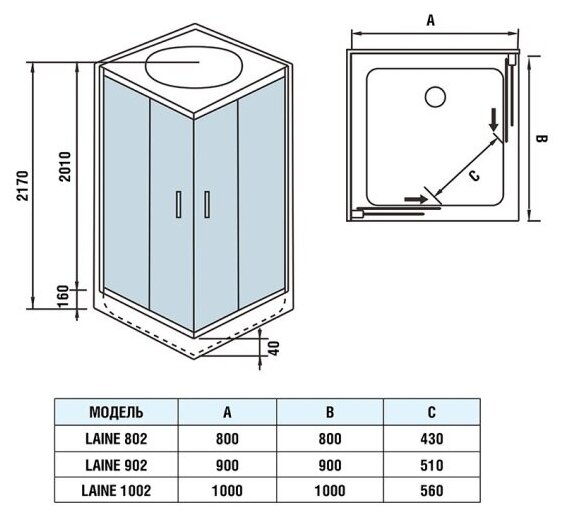 2170

2010

160

40

A

B

C

| МОДЕЛЬ | A | B | C |
|---|---|---|---|
| LAINE 802 | 800 | 800 | 430 |
| LAINE 902 | 900 | 900 | 510 |
| LAINE 1002 | 1000 | 1000 | 560 |