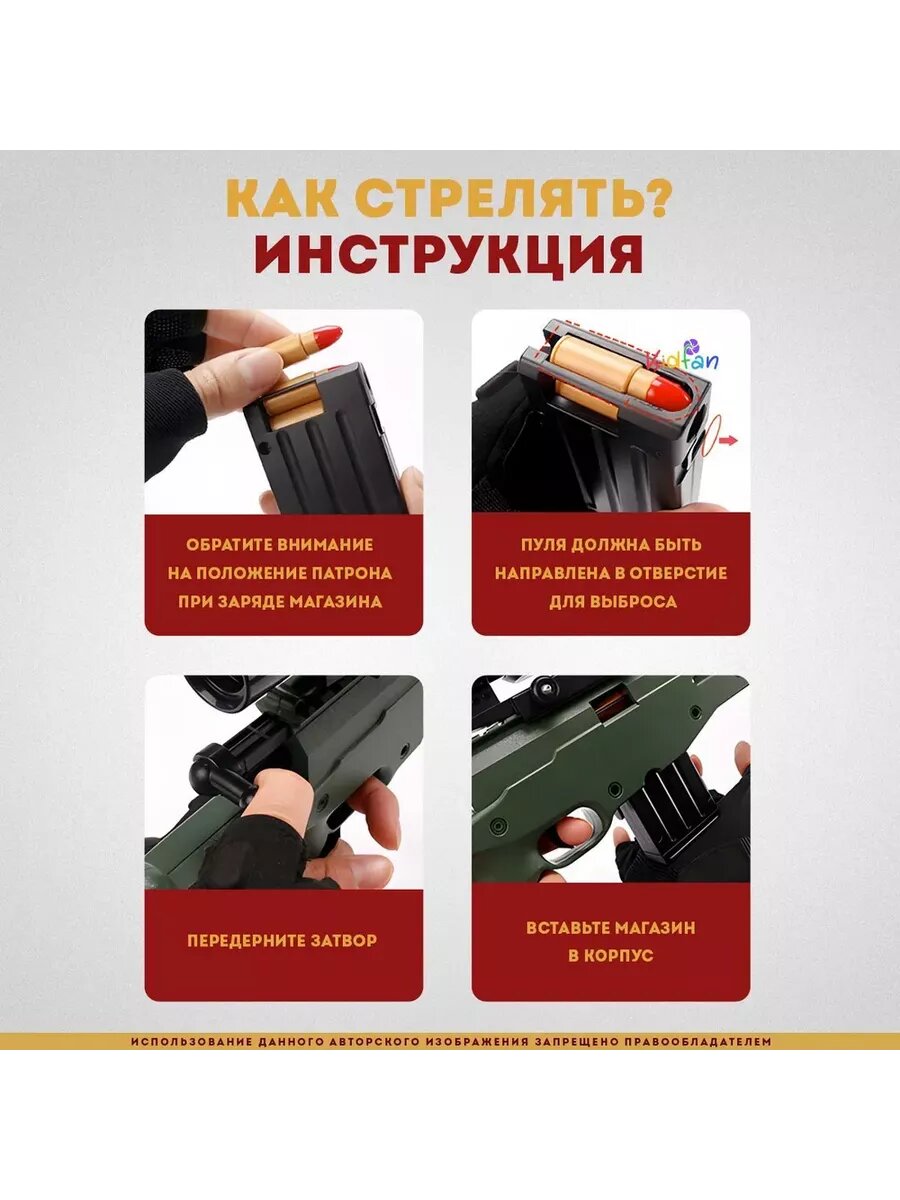 КАК СТРЕЛЯТЬ?
ИНСТРУКЦИЯ

ОБРАТИТЕ ВНИМАНИЕ НА ПОЛОЖЕНИЕ ПАТРОНА ПРИ ЗАРЯДЕ МАГАЗИНА

Kidfan

ПУЛЯ ДОЛЖНА БЫТЬ НАПРАВЛЕНА В ОТВЕРСТИЕ ДЛЯ ВЫБРОСА

ПЕРЕДЕРНИТЕ ЗАТВОР

ВСТАВЬТЕ МАГАЗИН В КОРПУС

ИСПОЛЬЗОВАНИЕ ДАННОГО АВТОРСКОГО ИЗОБРАЖЕНИЯ ЗАПРЕЩЕНО ПРАВООБЛАДАТЕЛЕМ