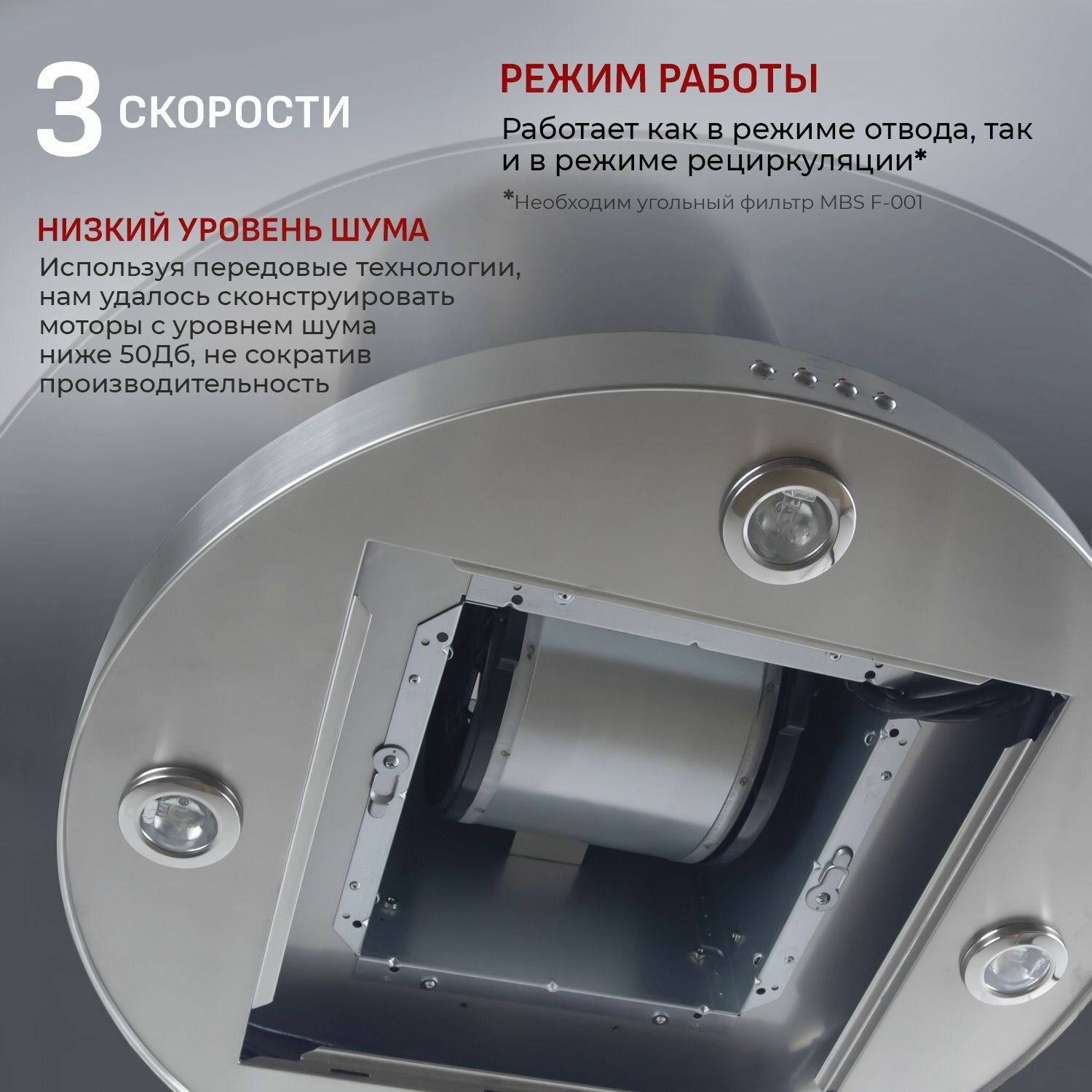 3 СКОРОСТИ

РЕЖИМ РАБОТЫ

Работает как в режиме отвода, так и в режиме рециркуляции*

*Необходим угольный фильтр MBS F-001

НИЗКИЙ УРОВЕНЬ ШУМА

Используя передовые технологии, нам удалось сконструировать моторы с уровнем шума ниже 50Дб, не сократив производительность