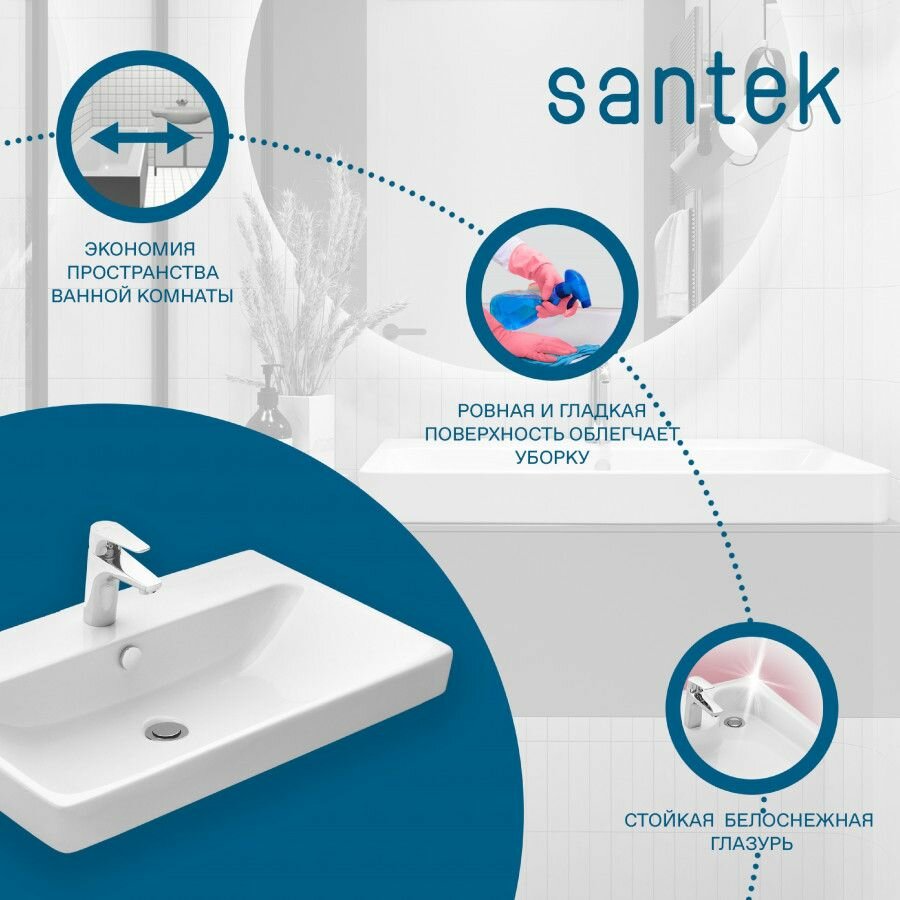 santek

ЭКОНОМИЯ ПРОСТРАНСТВА ВАННОЙ КОМНАТЫ

РОВНАЯ И ГЛАДКАЯ ПОВЕРХНОСТЬ ОБЛЕГЧАЕТ УБОРКУ

СТОЙКАЯ БЕЛОСНЕЖНАЯ ГЛАЗУРЬ