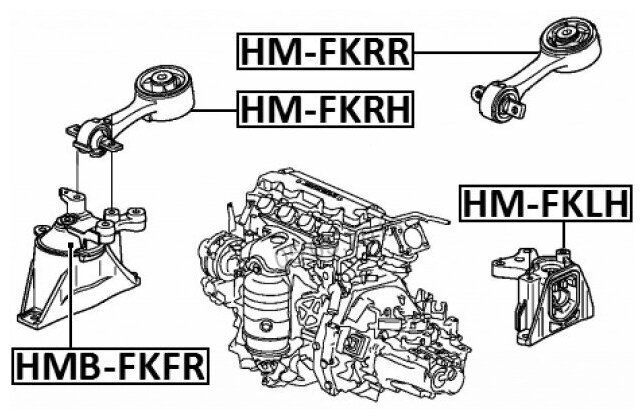 HM-FKRR

HM-FKRH

HM-FKLH

HMB-FKFR