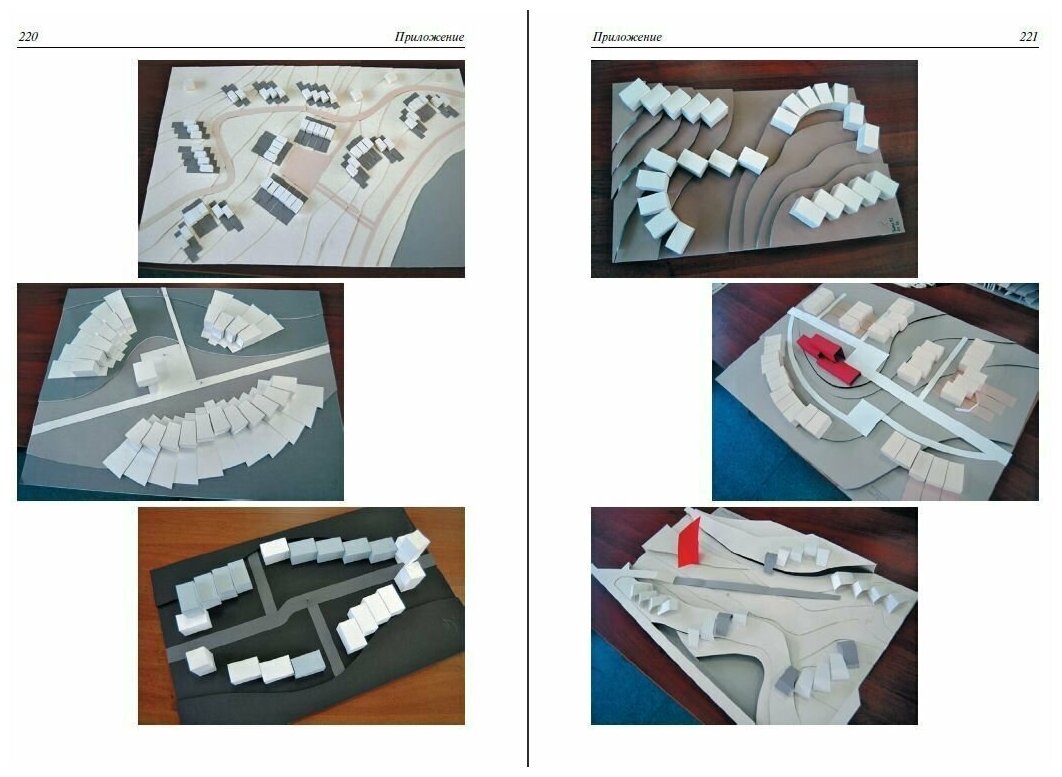 220 Приложение

Приложение 221