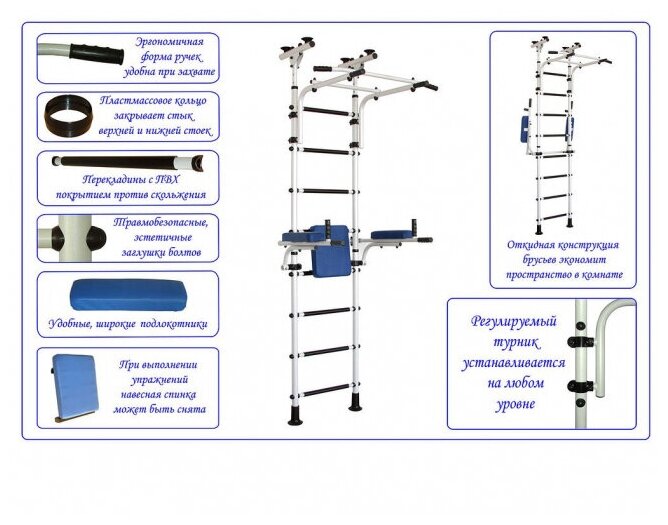 Эргономичная форма ручек удобна при захвате

Пластмассовое кольцо закрывает стык верхней и нижней стоек

Перекладины с ПВХ покрытием против скольжения

Травмобезопасные, эстетичные заглушки болтов

Удобные, широкие подлокотники

При выполнении упражнений навесная спинка может быть снята

Откидная конструкция брусьев экономит пространство в комнате

Регулируемый турник устанавливается на любом уровне