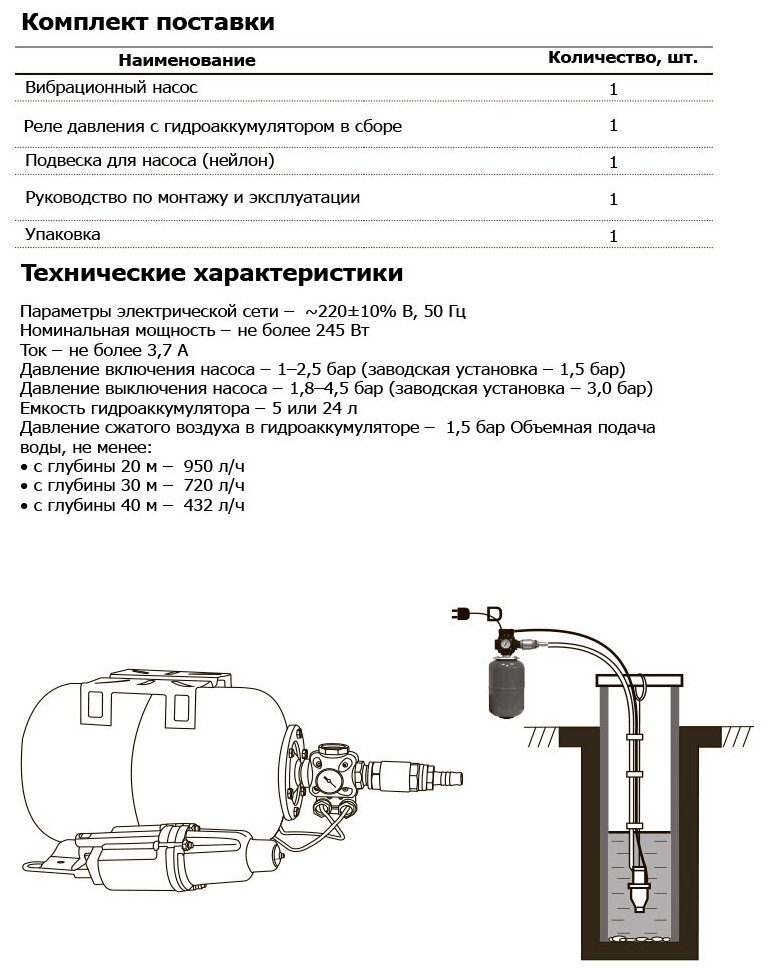 Комплект поставки

| Наименование | Количество, шт. |
|---|---|
| Вибрационный насос | 1 |
| Реле давления с гидроаккумулятором в сборе | 1 |
| Подвеска для насоса (нейлон) | 1 |
| Руководство по монтажу и эксплуатации | 1 |
| Упаковка | 1 |

Технические характеристики

Параметры электрической сети – ~220±10% В, 50 Гц
Номинальная мощность – не более 245 Вт
Ток – не более 3,7 А
Давление включения насоса – 1–2,5 бар (заводская установка – 1,5 бар)
Давление выключения насоса – 1,8–4,5 бар (заводская установка – 3,0 бар)
Емкость гидроаккумулятора – 5 или 24 л
Давление сжатого воздуха в гидроаккумуляторе – 1,5 бар Объемная подача воды, не менее:
• с глубины 20 м – 950 л/ч
• с глубины 30 м – 720 л/ч
• с глубины 40 м – 432 л/ч