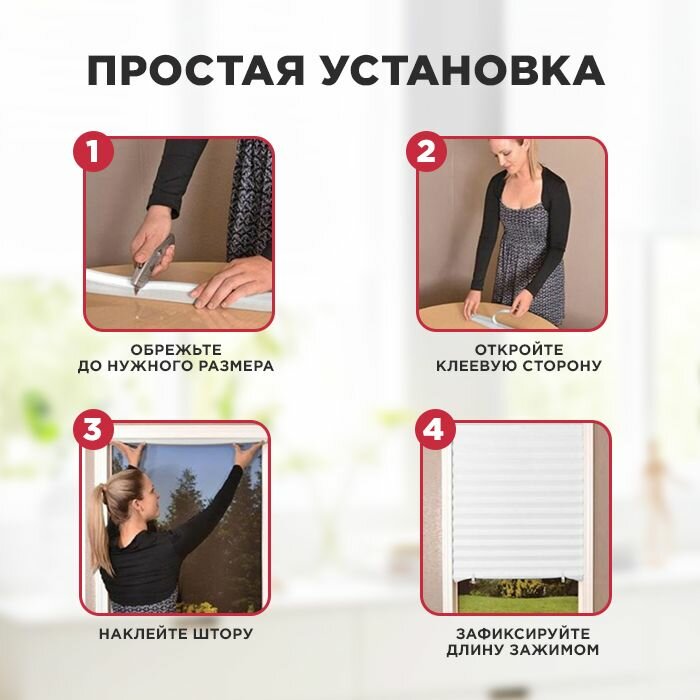 ПРОСТАЯ УСТАНОВКА

1

ОБРЕЖЬТЕ ДО НУЖНОГО РАЗМЕРА

2

ОТКРОЙТЕ КЛЕЕВУЮ СТОРОНУ

3

НАКЛЕЙТЕ ШТОРУ

4

ЗАФИКСИРУЙТЕ ДЛИНУ ЗАЖИМОМ