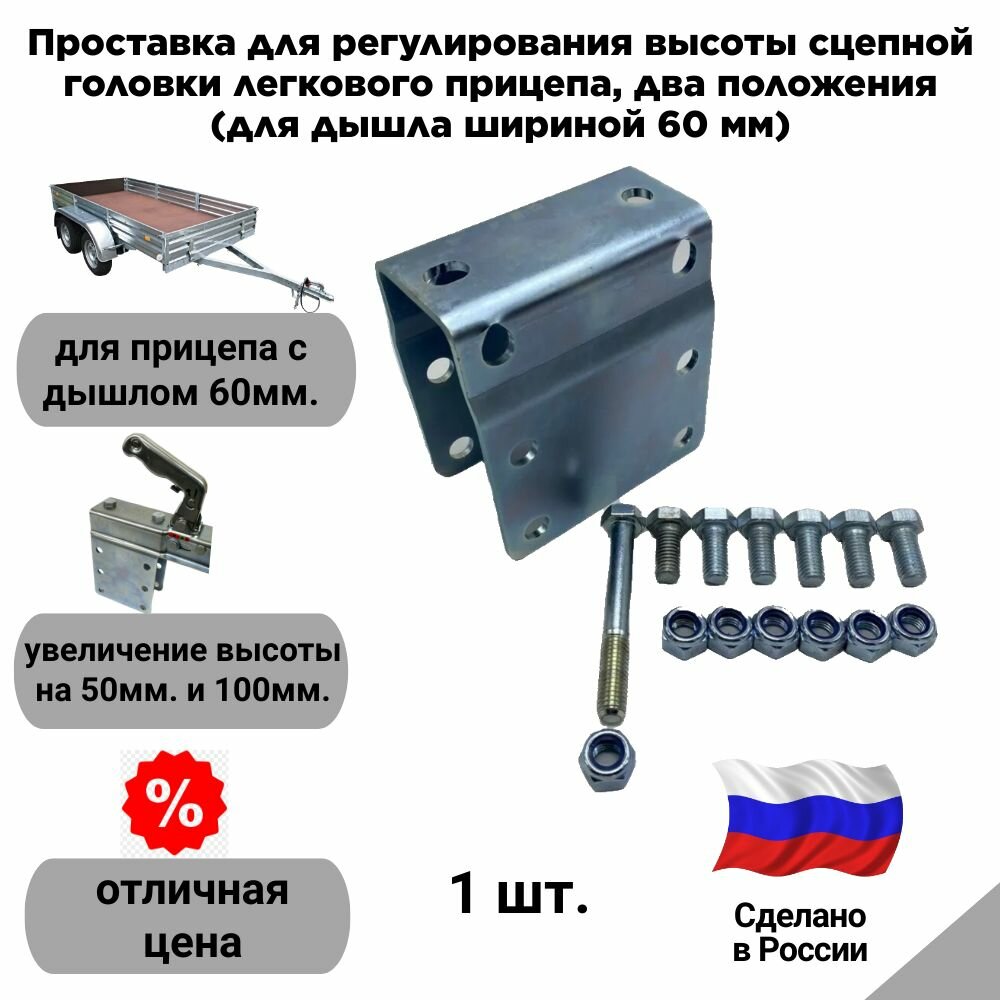 Проставка для регулирования высоты сцепной головки легкового прицепа, два положения (для дышла шириной 60 мм)

для прицепа с дышлом 60мм.

увеличение высоты на 50мм. и 100мм.

%

отличная цена

1 шт.

Сделано в России