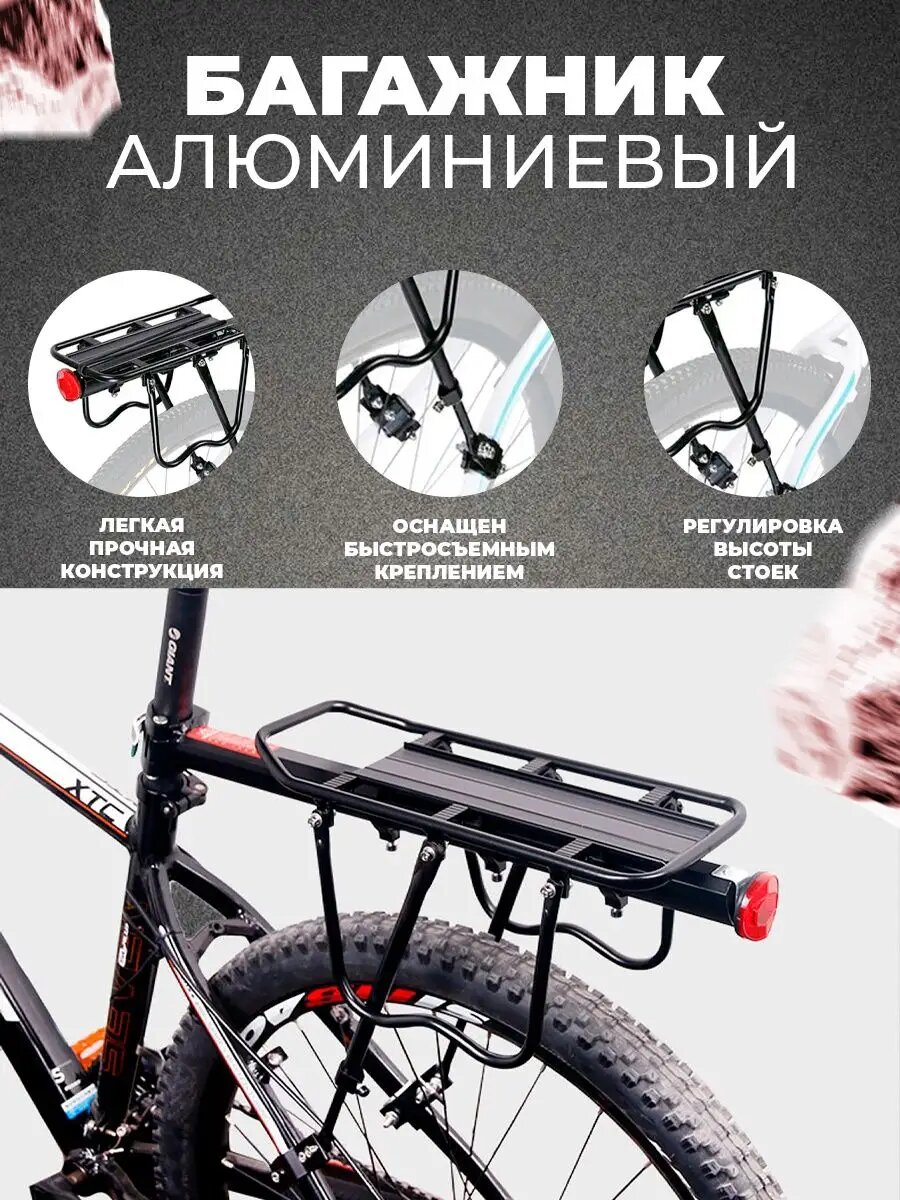 БАГАЖНИК
АЛЮМИНИЕВЫЙ

ЛЕГКАЯ
ПРОЧНАЯ
КОНСТРУКЦИЯ

ОСНАЩЕН
БЫСТРОСЪЕМНЫМ
КРЕПЛЕНИЕМ

РЕГУЛИРОВКА
ВЫСОТЫ
СТОЕК

GIANT

XTC