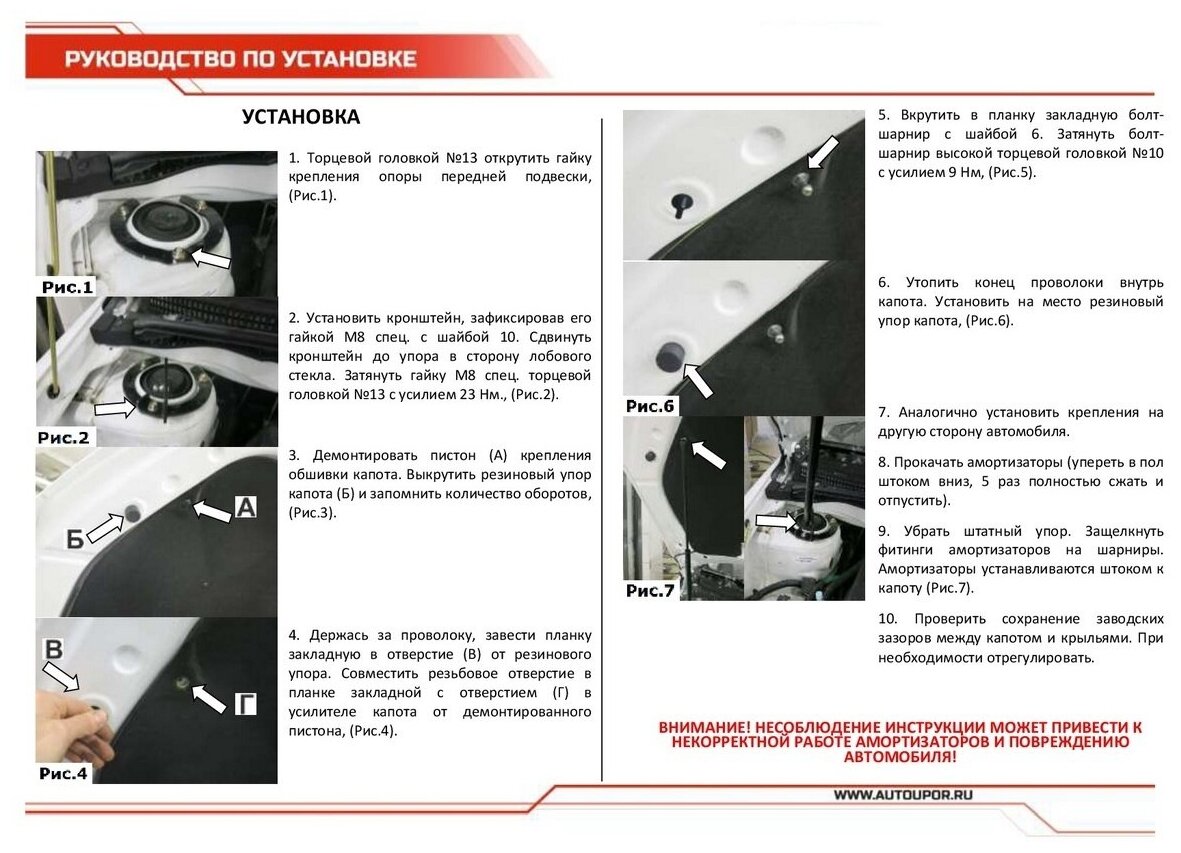 РУКОВОДСТВО ПО УСТАНОВКЕ

УСТАНОВКА

Рис.1

1. Торцевой головкой №13 открутить гайку крепления опоры передней подвески, (Рис.1).

Рис.2

2. Установить кронштейн, зафиксировав его гайкой М8 спец. с шайбой 10. Сдвинуть кронштейн до упора в сторону лобового стекла. Затянуть гайку М8 спец. торцевой головкой №13 с усилием 23 Нм., (Рис.2).

Б А

3. Демонтировать пистон (А) крепления обшивки капота. Выкрутить резиновый упор капота (Б) и запомнить количество оборотов, (Рис.3).

В Г

Рис.4

4. Держась за проволоку, завести планку закладную в отверстие (В) от резинового упора. Совместить резьбовое отверстие в планке закладной с отверстием (Г) в усилителе капота от демонтированного пистона, (Рис.4).

5. Вкрутить в планку закладную болт-шарнир с шайбой 6. Затянуть болт-шарнир высокой торцевой головкой №10 с усилием 9 Нм, (Рис.5).

Рис.6

6. Утопить конец проволоки внутрь капота. Установить на место резиновый упор капота, (Рис.6).

Рис.7

7. Аналогично установить крепления на другую сторону автомобиля.

8. Прокачать амортизаторы (упереть в пол штоком вниз, 5 раз полностью сжать и отпустить).

9. Убрать штатный упор. Защелкнуть фитинги амортизаторов на шарниры. Амортизаторы устанавливаются штоком к капоту (Рис.7).

10. Проверить сохранение заводских зазоров между капотом и крыльями. При необходимости отрегулировать.

ВНИМАНИЕ! НЕСОБЛЮДЕНИЕ ИНСТРУКЦИИ МОЖЕТ ПРИВЕСТИ К НЕКОРРЕКТНОЙ РАБОТЕ АМОРТИЗАТОРОВ И ПОВРЕЖДЕНИЮ АВТОМОБИЛЯ!

WWW.AUTOUPOR.RU