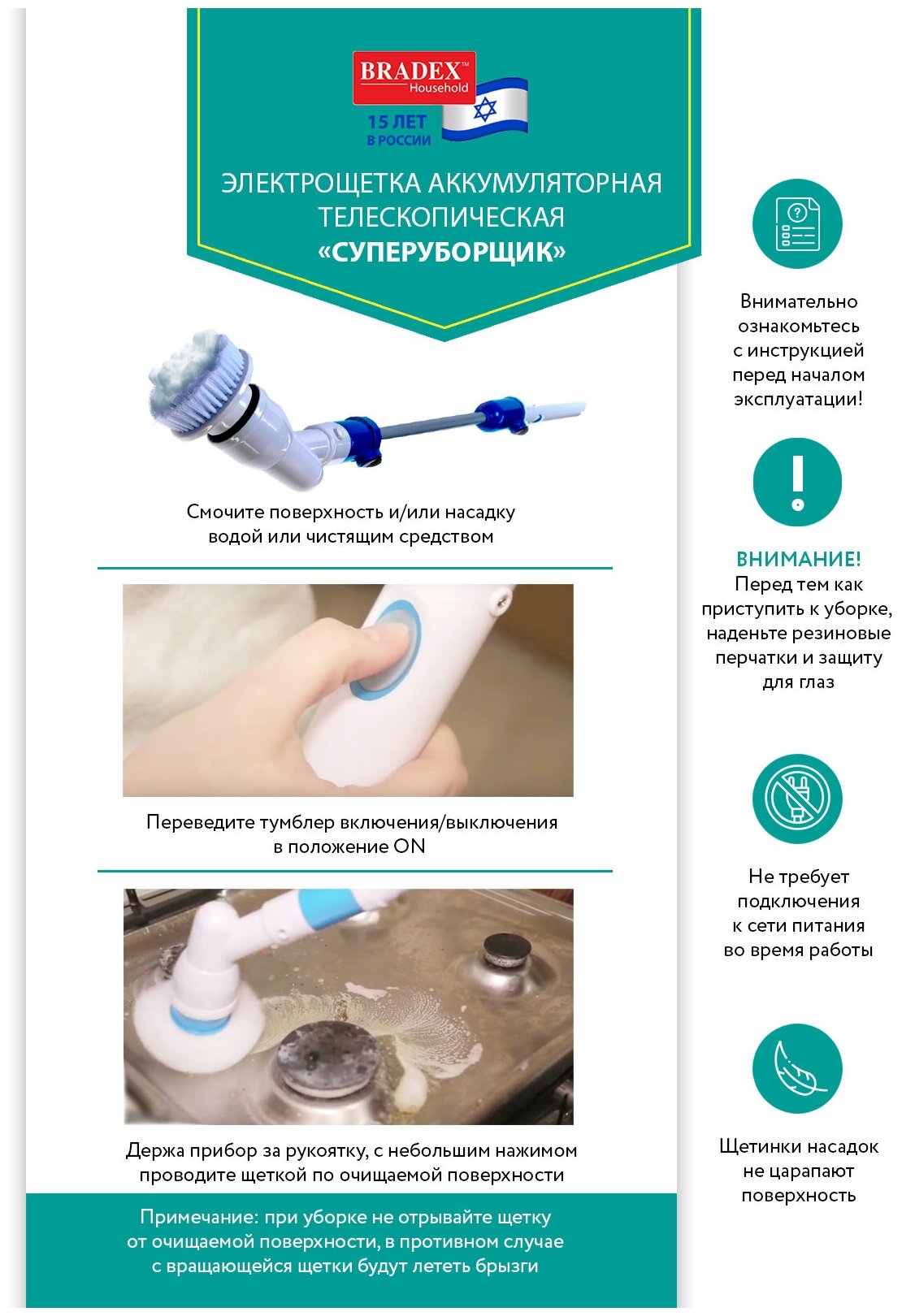 BRADEX™
Household
15 ЛЕТ
В РОССИИ

ЭЛЕКТРОЩЕТКА АККУМУЛЯТОРНАЯ ТЕЛЕСКОПИЧЕСКАЯ «СУПЕРУБОРЩИК»

Смочите поверхность и/или насадку водой или чистящим средством

Переведите тумблер включения/выключения в положение ON

Держа прибор за рукоятку, с небольшим нажимом проводите щеткой по очищаемой поверхности

Примечание: при уборке не отрывайте щетку от очищаемой поверхности, в противном случае с вращающейся щетки будут лететь брызги

Внимательно ознакомьтесь с инструкцией перед началом эксплуатации!

ВНИМАНИЕ!
Перед тем как приступить к уборке, наденьте резиновые перчатки и защиту для глаз

Не требует подключения к сети питания во время работы

Щетинки насадок не царапают поверхность