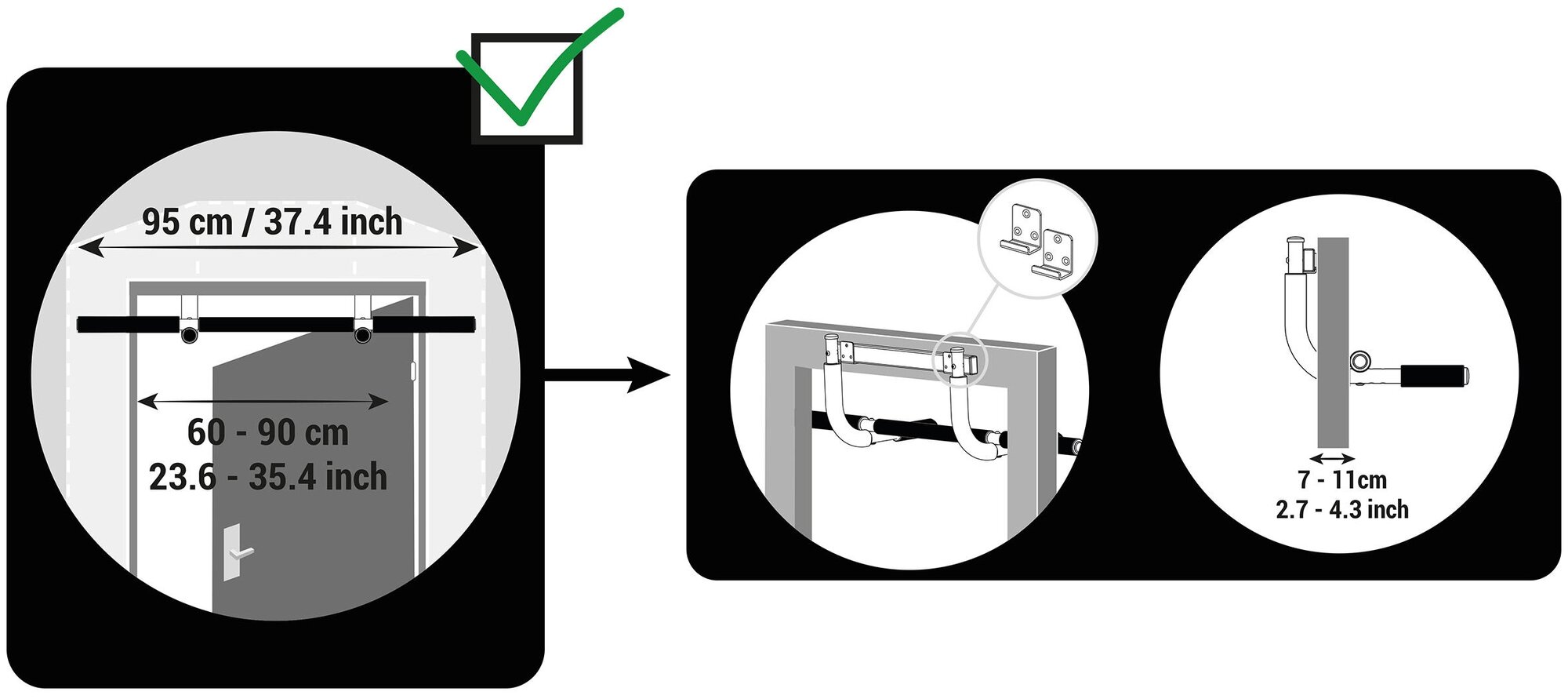 95 cm / 37.4 inch

60 - 90 cm
23.6 - 35.4 inch

7 - 11cm
2.7 - 4.3 inch