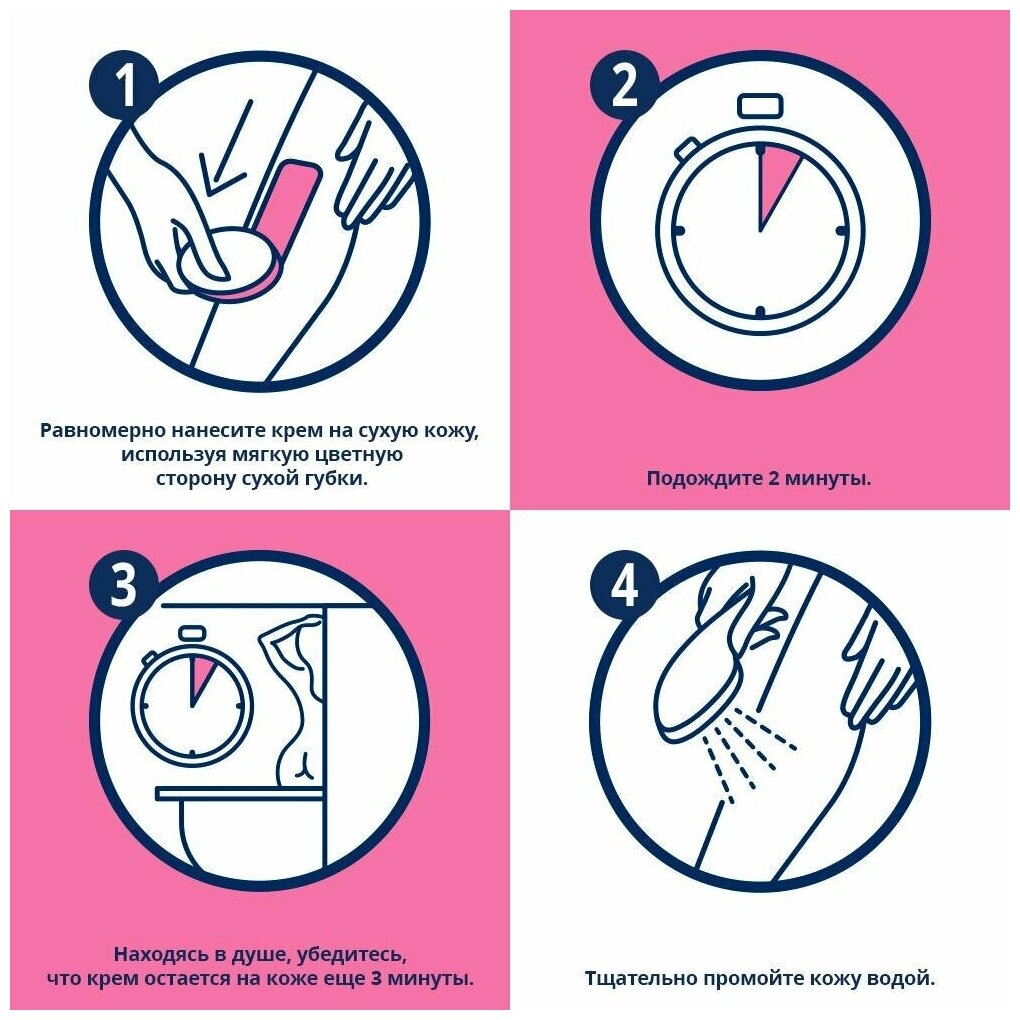 1

Равномерно нанесите крем на сухую кожу, используя мягкую цветную сторону сухой губки.

2

Подождите 2 минуты.

3

Находясь в душе, убедитесь, что крем остается на коже еще 3 минуты.

4

Тщательно промойте кожу водой.