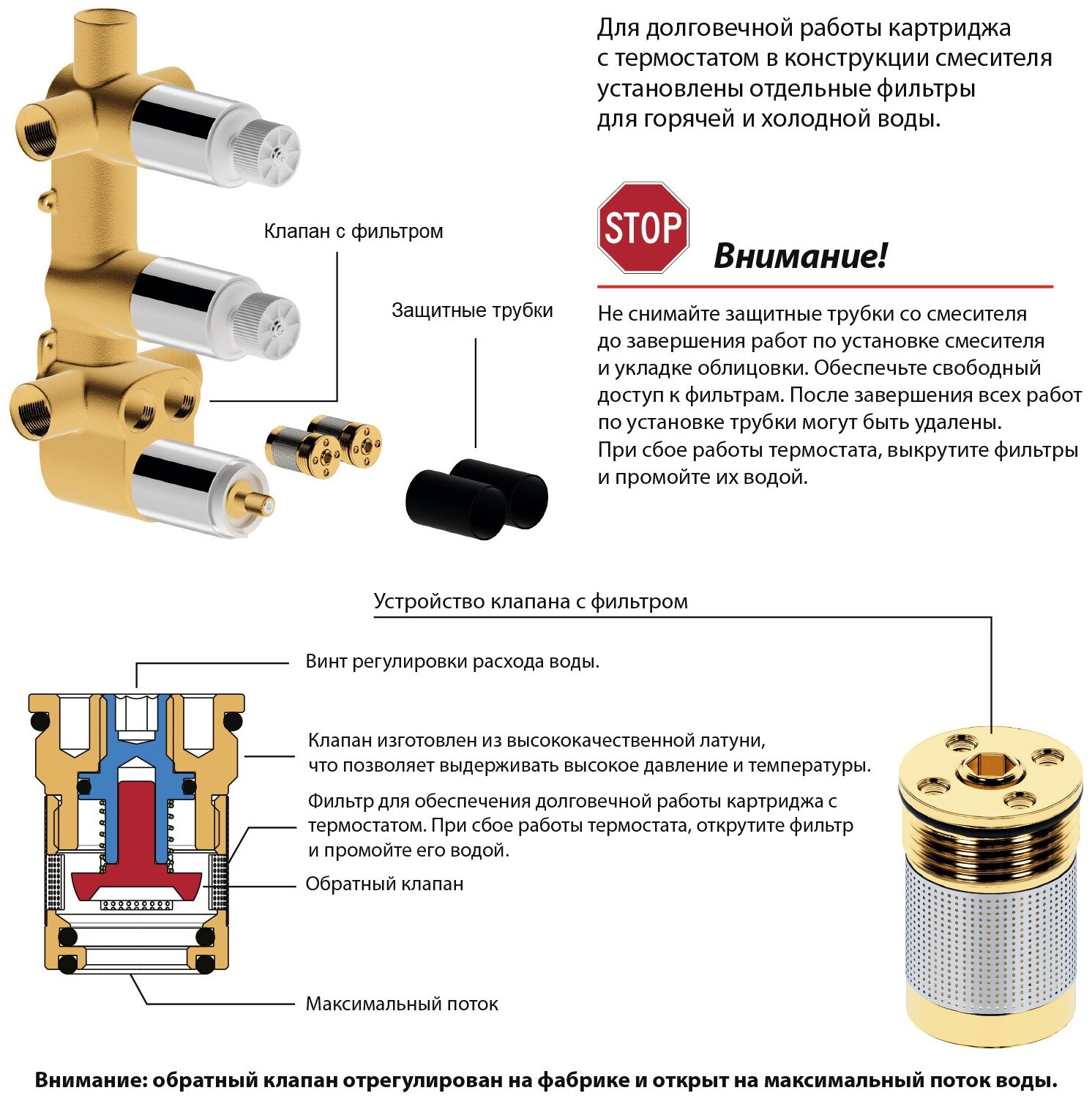 Для долговечной работы картриджа с термостатом в конструкции смесителя установлены отдельные фильтры для горячей и холодной воды.

Клапан с фильтром

Защитные трубки

STOP

Внимание!

Не снимайте защитные трубки со смесителя до завершения работ по установке смесителя и укладке облицовки. Обеспечьте свободный доступ к фильтрам. После завершения всех работ по установке трубки могут быть удалены.
При сбое работы термостата, выкрутите фильтры и промойте их водой.

Устройство клапана с фильтром

Винт регулировки расхода воды.

Клапан изготовлен из высококачественной латуни, что позволяет выдерживать высокое давление и температуры.

Фильтр для обеспечения долговечной работы картриджа с термостатом. При сбое работы термостата, открутите фильтр и промойте его водой.

Обратный клапан

Максимальный поток

Внимание: обратный клапан отрегулирован на фабрике и открыт на максимальный поток воды.