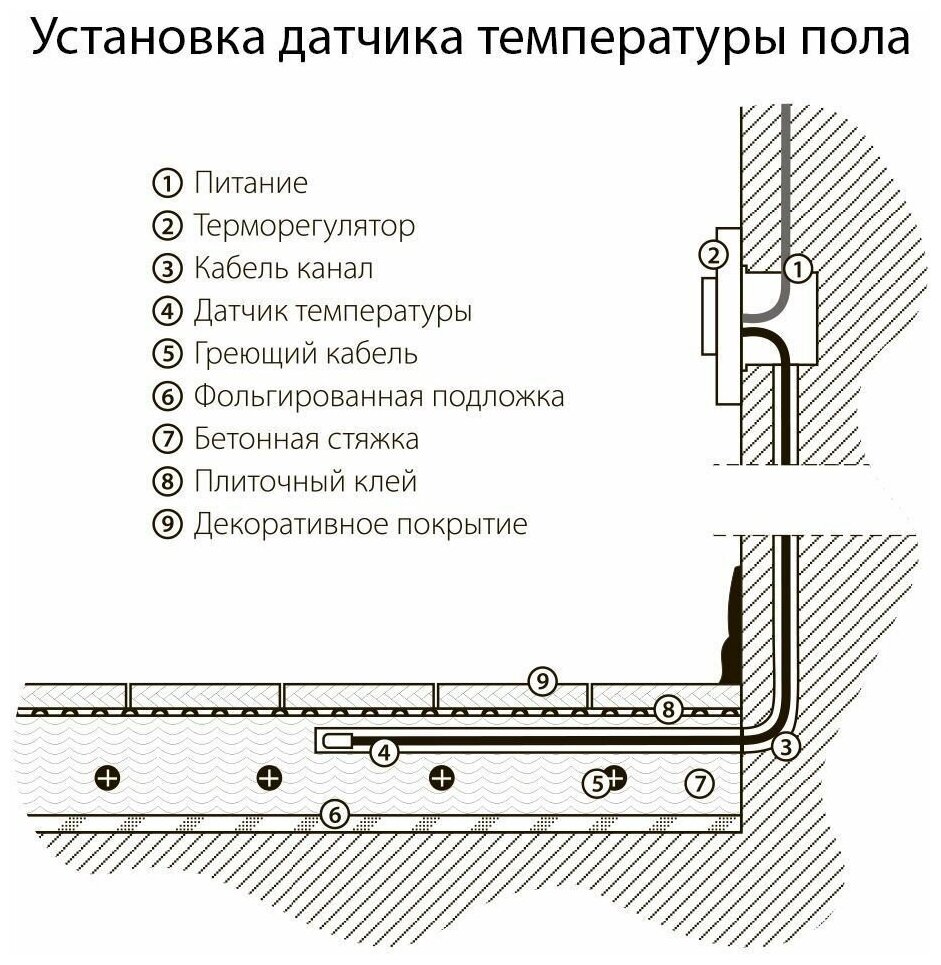 Установка датчика температуры пола

① Питание
② Терморегулятор
③ Кабель канал
④ Датчик температуры
⑤ Греющий кабель
⑥ Фольгированная подложка
⑦ Бетонная стяжка
⑧ Плиточный клей
⑨ Декоративное покрытие

2
1
9
8
4
3
5
7
6