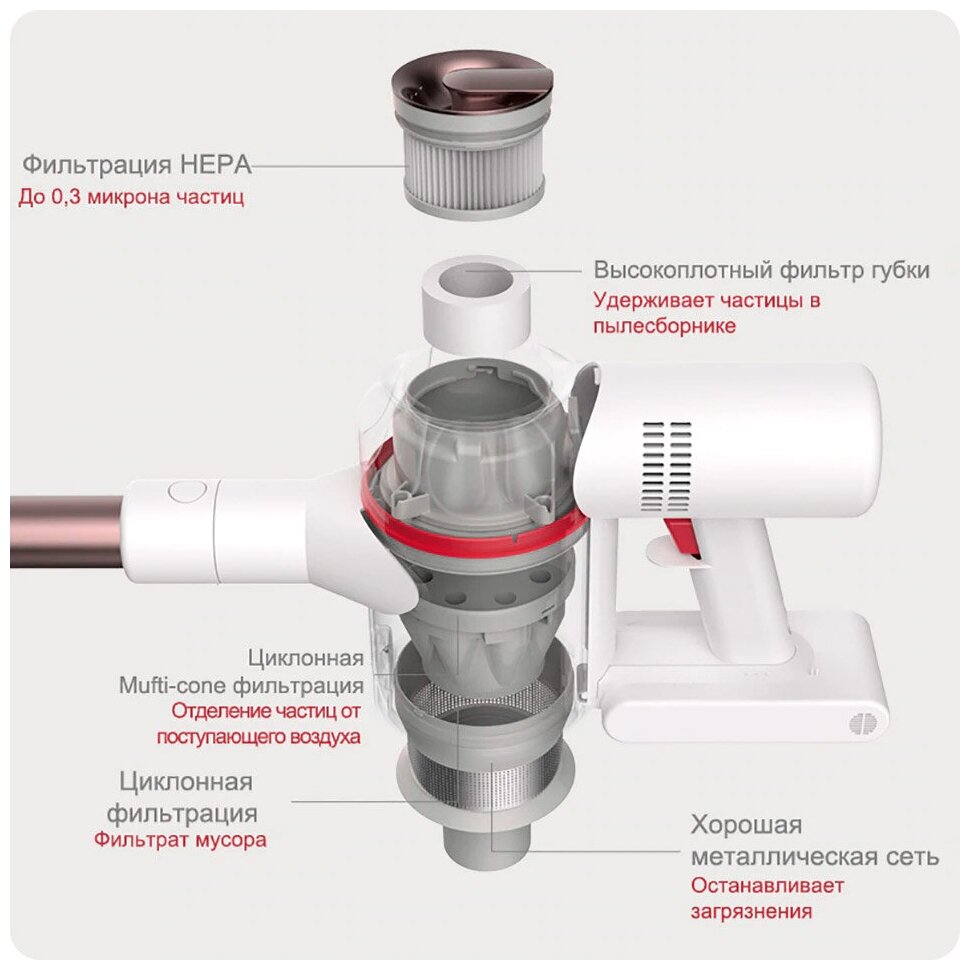 Фильтрация HEPA
До 0,3 микрона частиц

Высокоплотный фильтр губки
Удерживает частицы в пылесборнике

Циклонная
Mufti-cone фильтрация
Отделение частиц от поступающего воздуха

Циклонная фильтрация
Фильтрат мусора

Хорошая металлическая сеть
Останавливает загрязнения