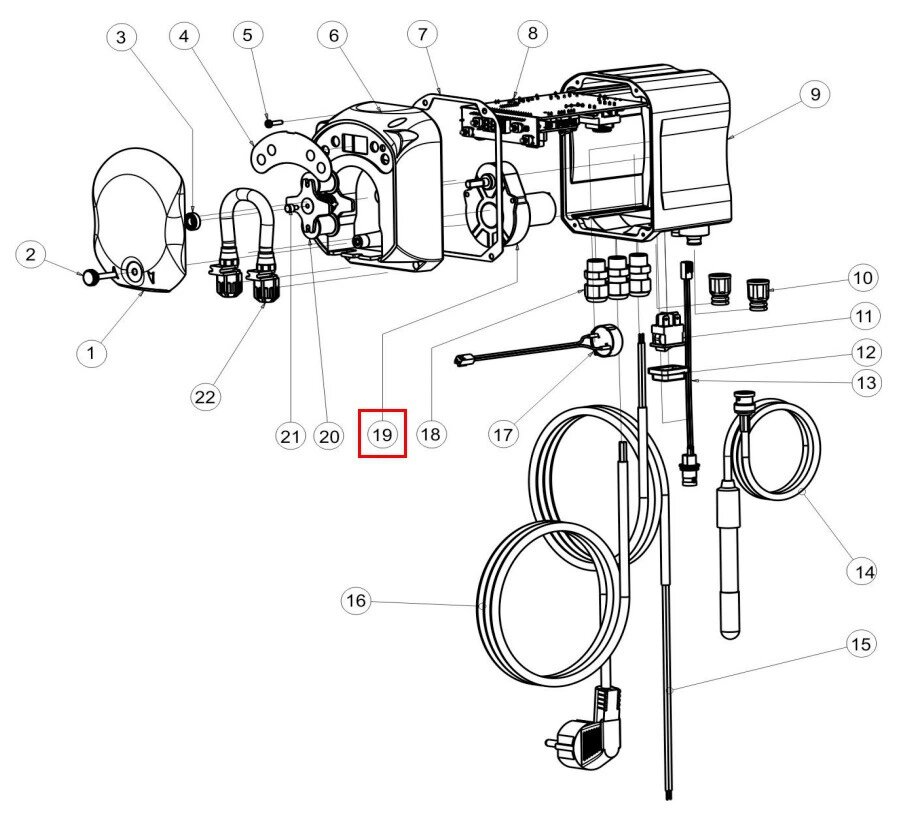 3
4
5
6
7
8
9
2
1
22
21
20
19
18
17
10
11
12
13
14
16
15