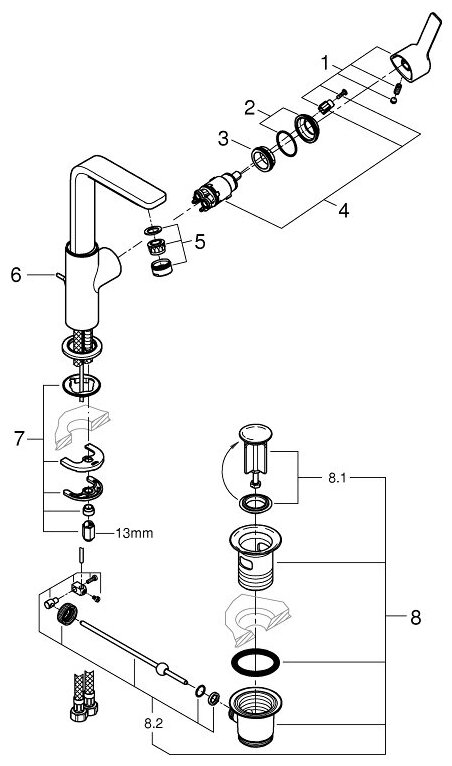 1
2
3
4
5
6
7
13mm
8.1
8
8.2