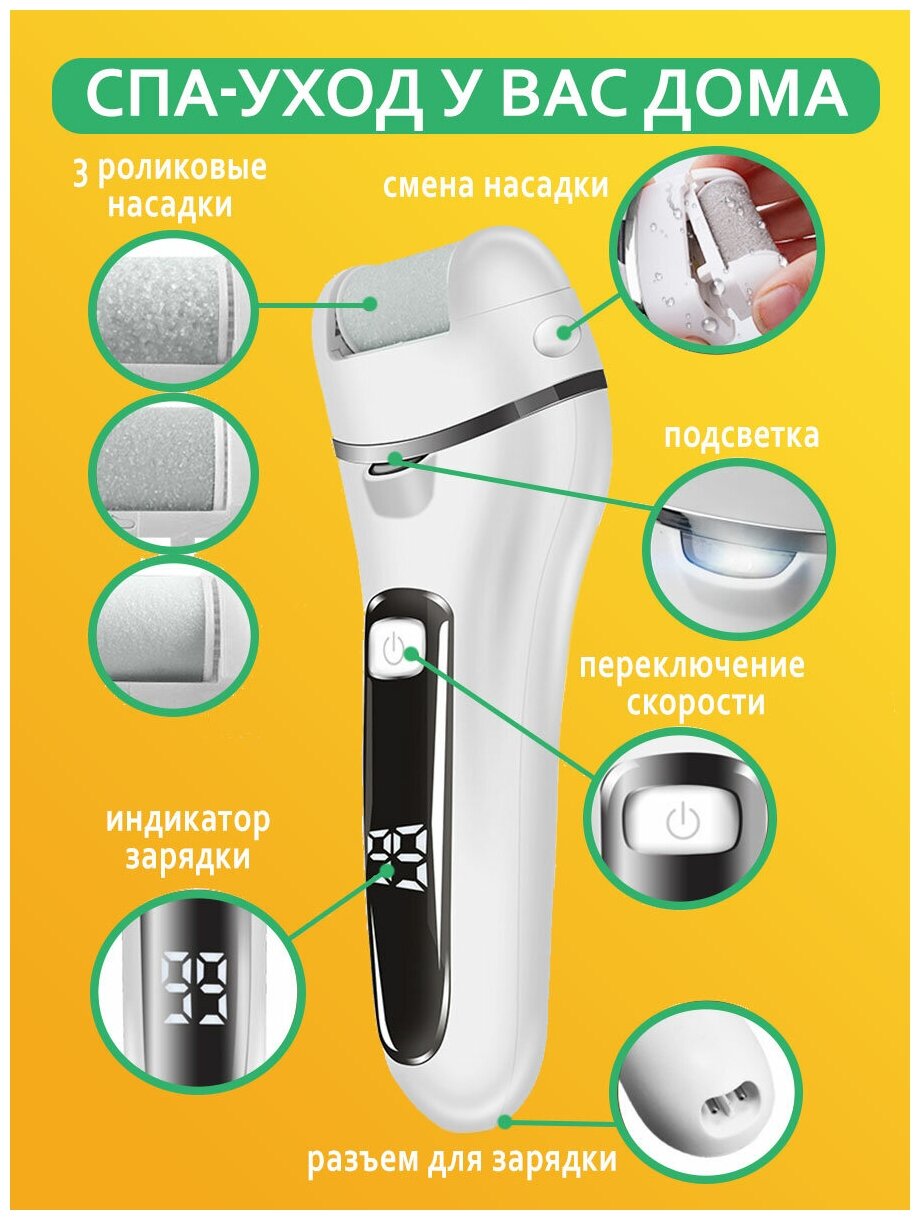 СПА-УХОД У ВАС ДОМА

3 роликовые насадки

смена насадки

подсветка

переключение скорости

индикатор зарядки

99

99

разъем для зарядки