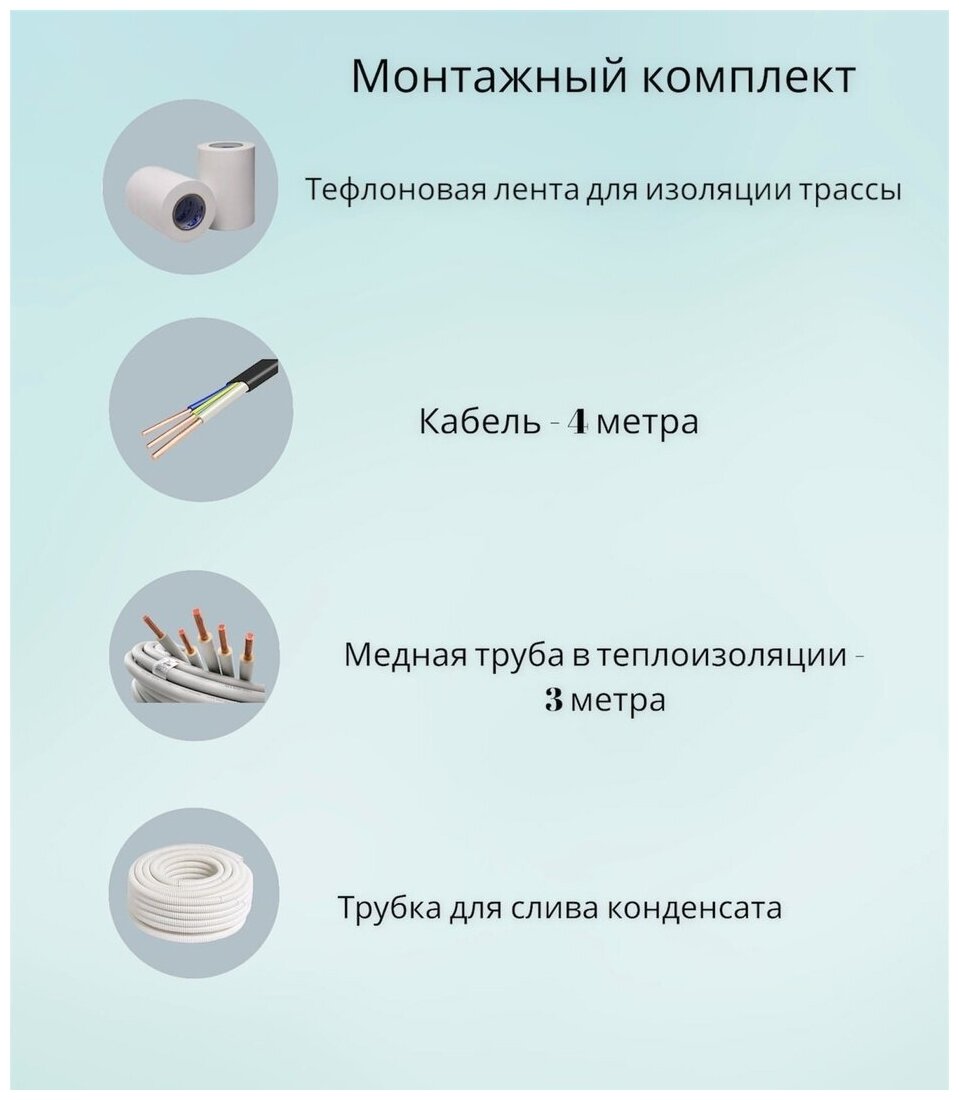 Монтажный комплект

Тефлоновая лента для изоляции трассы

Кабель - 4 метра

Медная труба в теплоизоляции - 3 метра

Трубка для слива конденсата