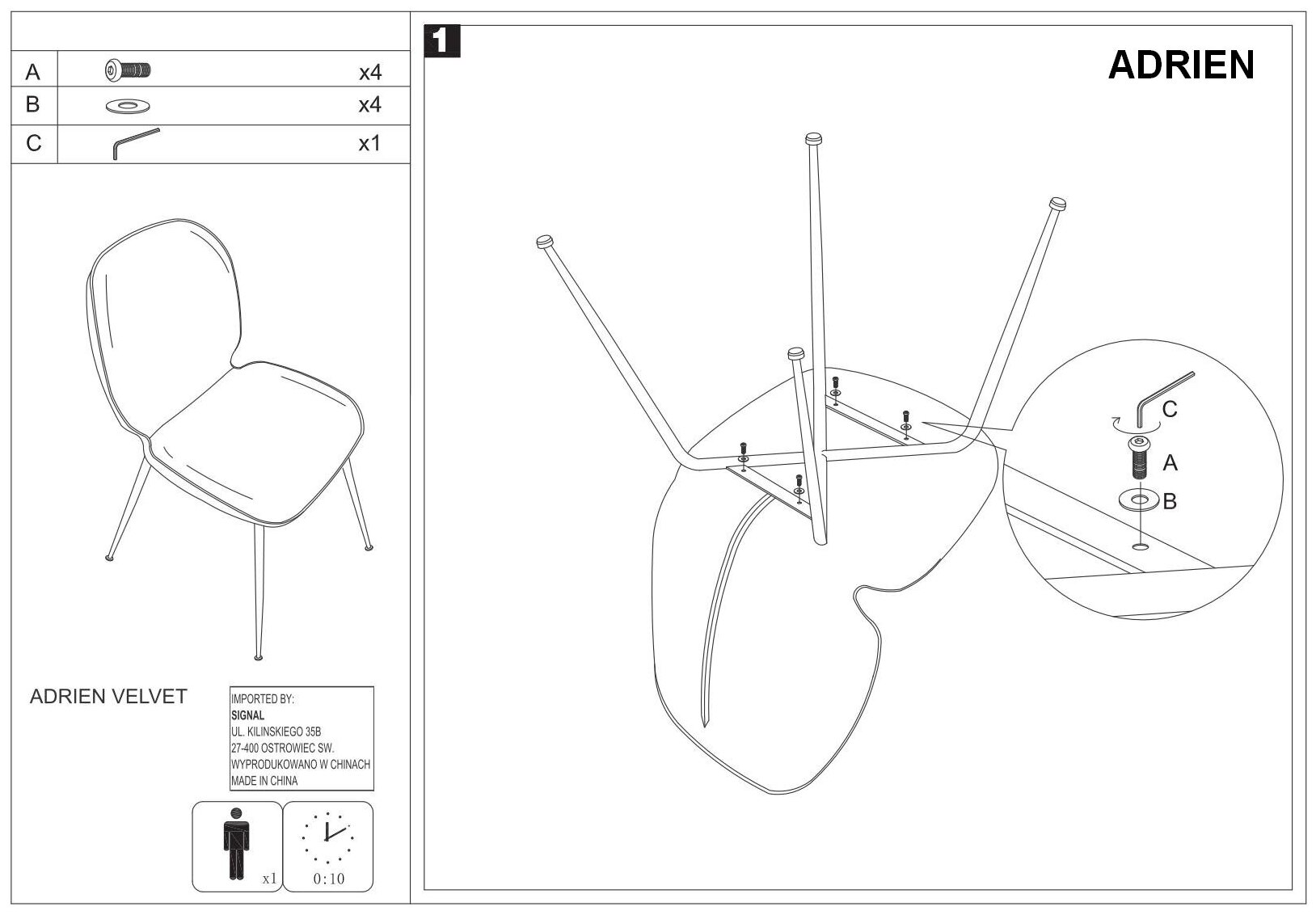 | A | | x4 |
|---|---|---|
| B | | x4 |
| C | | x1 |

ADRIEN VELVET

IMPORTED BY:
SIGNAL
UL. KILINSKIEGO 35B
27-400 OSTROWIEC SW.
WYPRODUKOWANO W CHINACH
MADE IN CHINA

x1

0:10

1

ADRIEN

C

A

B