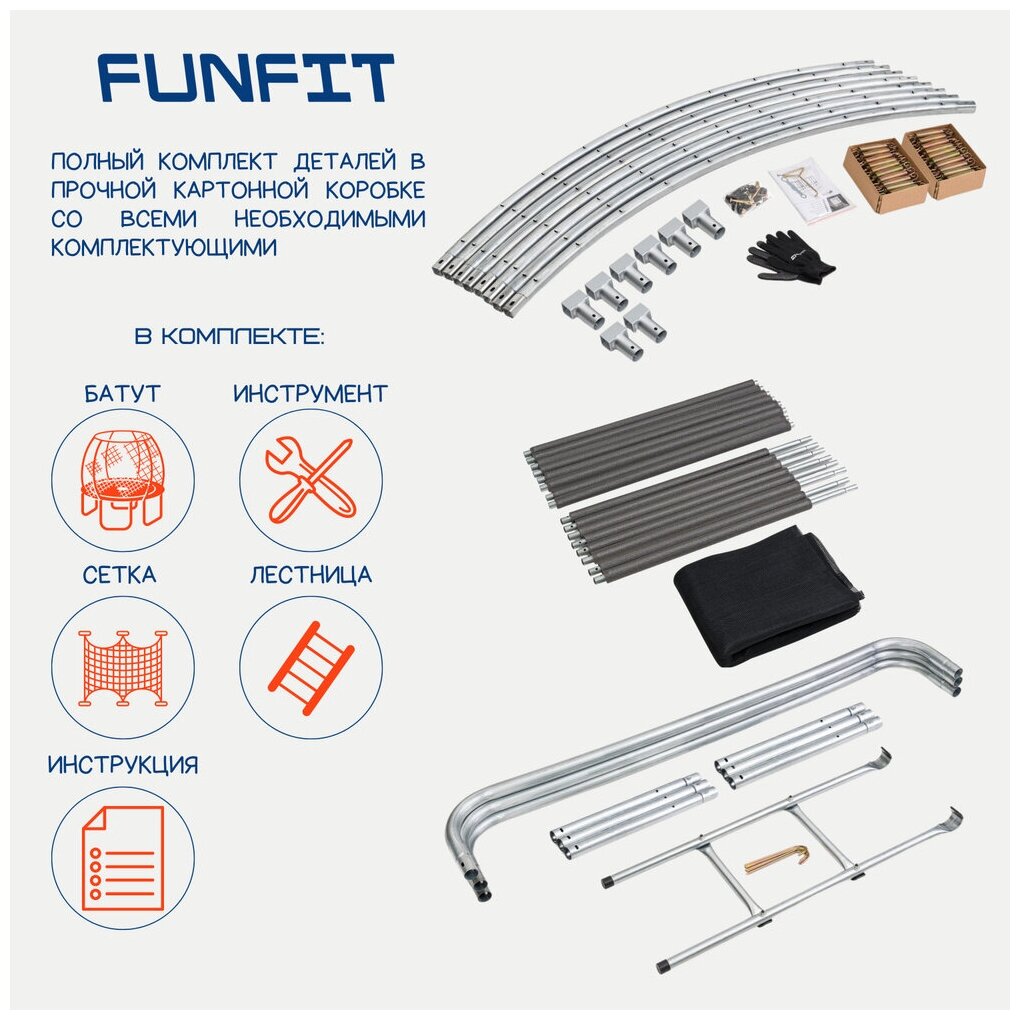 FUNFIT

ПОЛНЫЙ КОМПЛЕКТ ДЕТАЛЕЙ В ПРОЧНОЙ КАРТОННОЙ КОРОБКЕ СО ВСЕМИ НЕОБХОДИМЫМИ КОМПЛЕКТУЮЩИМИ

В КОМПЛЕКТЕ:

БАТУТ

ИНСТРУМЕНТ

СЕТКА

ЛЕСТНИЦА

ИНСТРУКЦИЯ