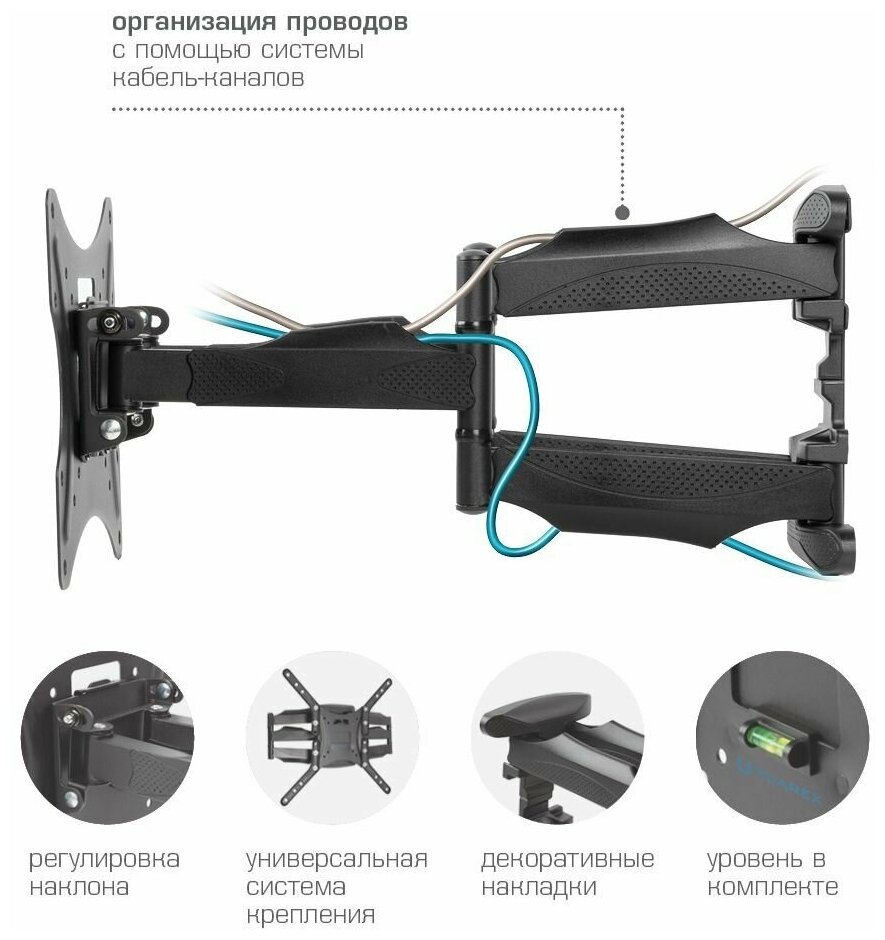 организация проводов
с помощью системы
кабель-каналов

регулировка
наклона

универсальная
система
крепления

декоративные
накладки

уровень в
комплекте