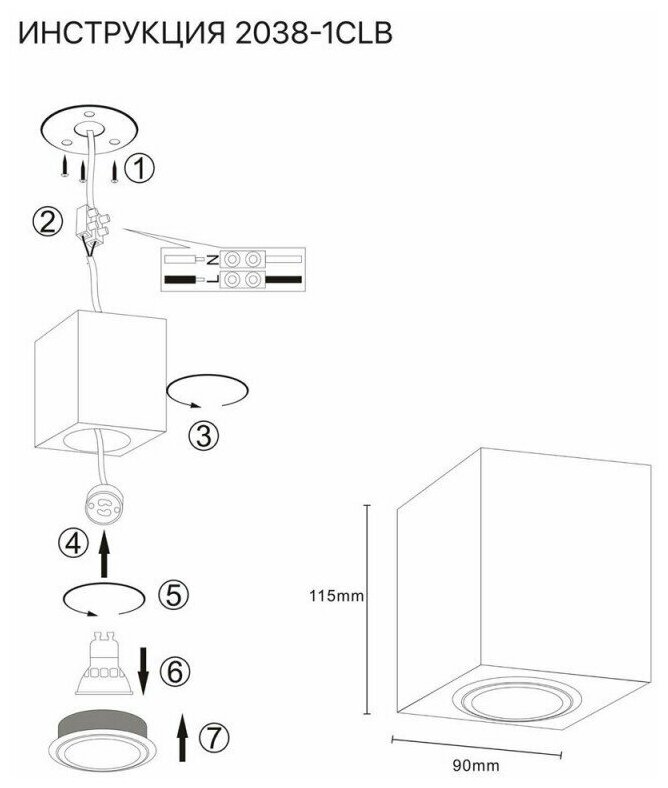 ИНСТРУКЦИЯ 2038-1CLB

1
2
N
L
3
4
5
6
7

115mm
90mm