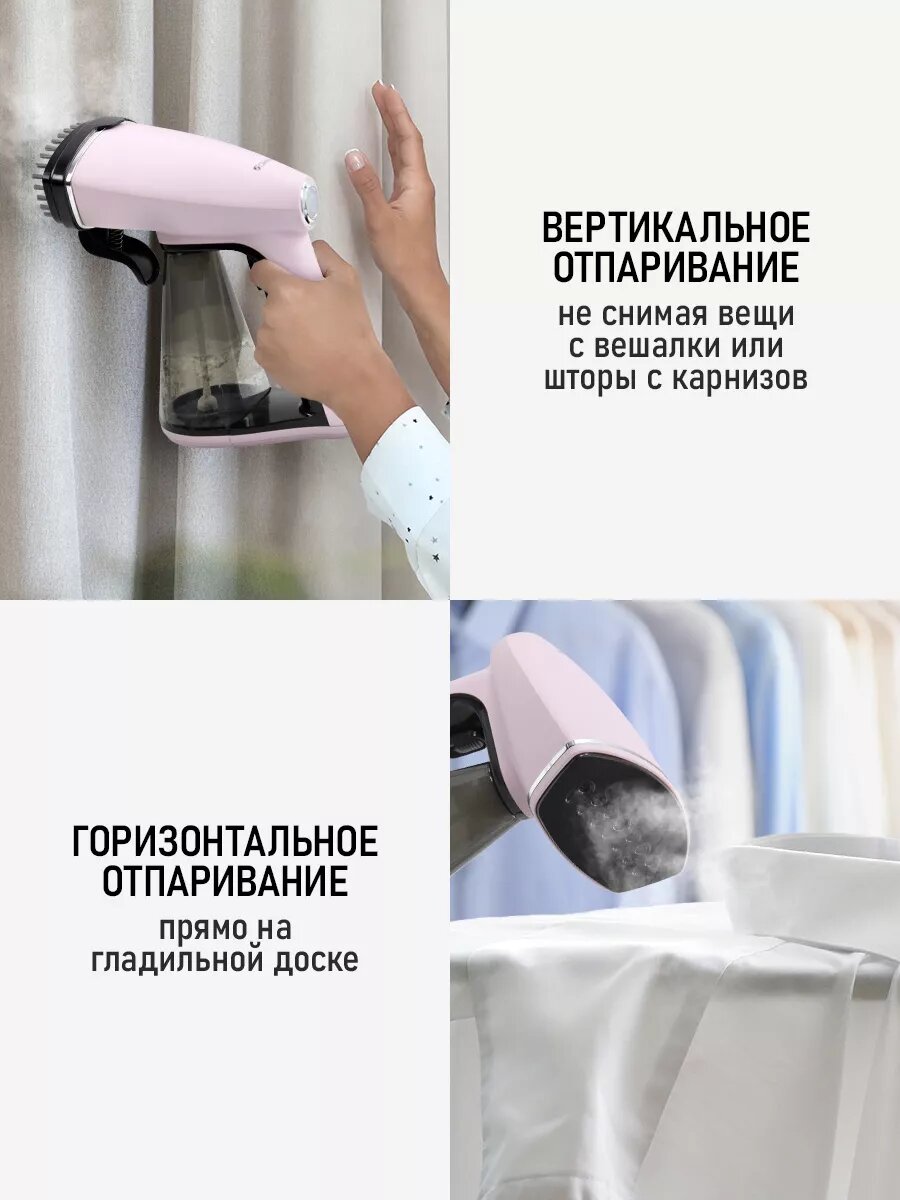 ВЕРТИКАЛЬНОЕ ОТПАРИВАНИЕ
не снимая вещи с вешалки или шторы с карнизов

ГОРИЗОНТАЛЬНОЕ ОТПАРИВАНИЕ
прямо на гладильной доске