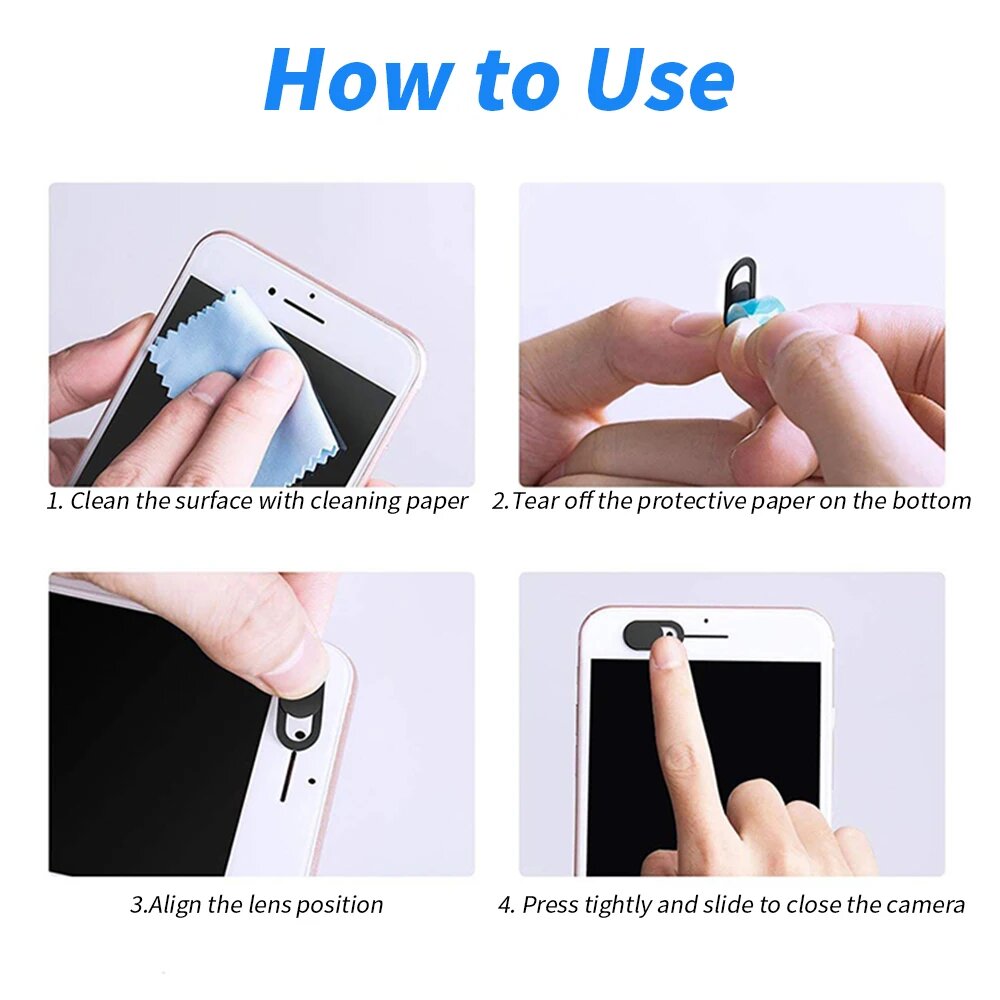 How to Use

1. Clean the surface with cleaning paper

2.Tear off the protective paper on the bottom

3.Align the lens position

4. Press tightly and slide to close the camera