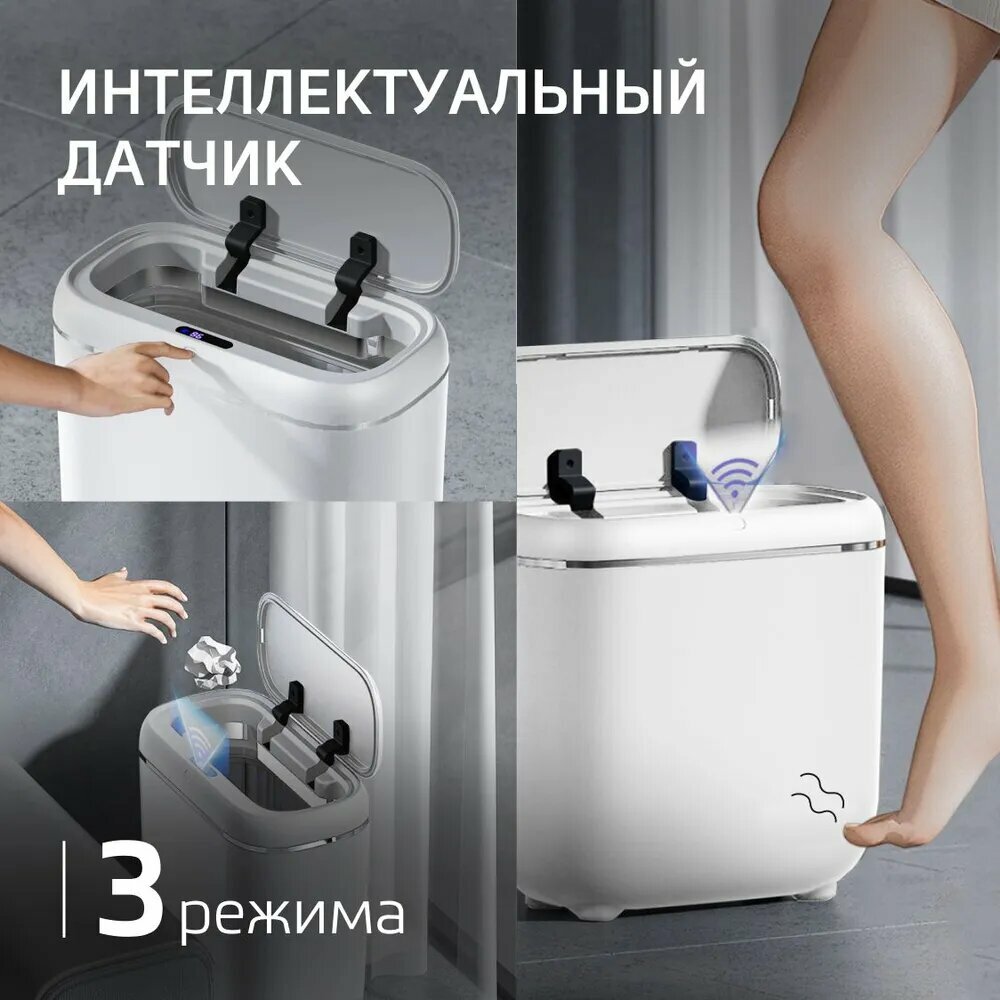 ИНТЕЛЛЕКТУАЛЬНЫЙ ДАТЧИК

3 режима