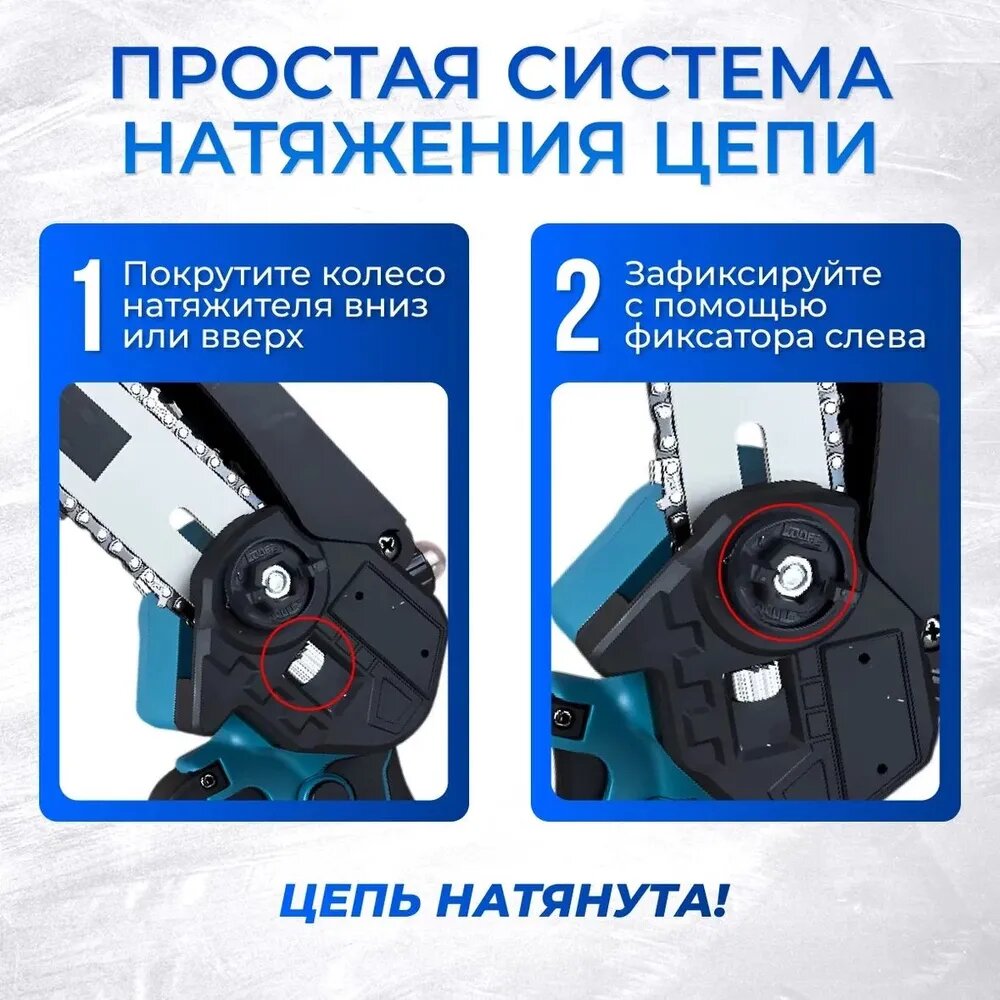 ПРОСТАЯ СИСТЕМА НАТЯЖЕНИЯ ЦЕПИ

1 Покрутите колесо натяжителя вниз или вверх

2 Зафиксируйте с помощью фиксатора слева

ЦЕПЬ НАТЯНУТА!