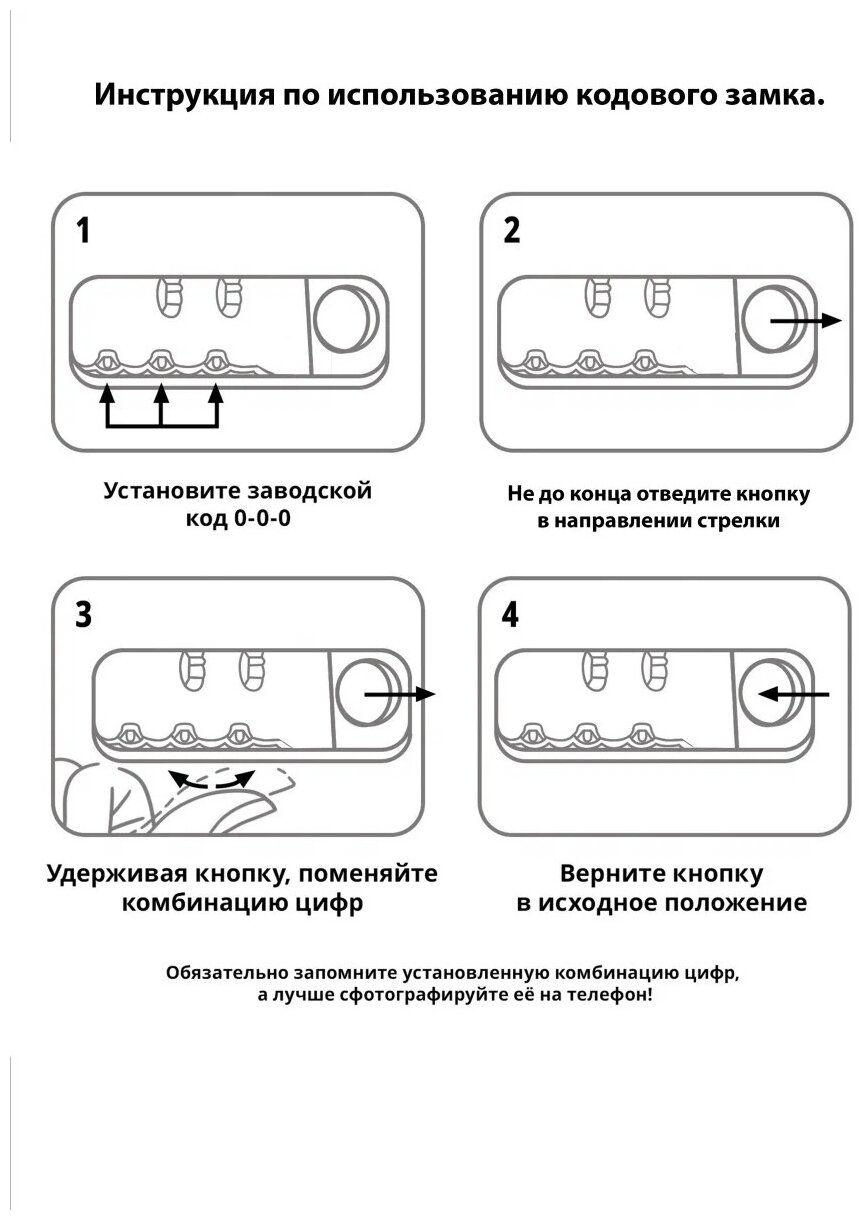 Инструкция по использованию кодового замка.

1

Установите заводской код 0-0-0

2

Не до конца отведите кнопку в направлении стрелки

3

Удерживая кнопку, поменяйте комбинацию цифр

4

Верните кнопку в исходное положение

Обязательно запомните установленную комбинацию цифр, а лучше сфотографируйте её на телефон!